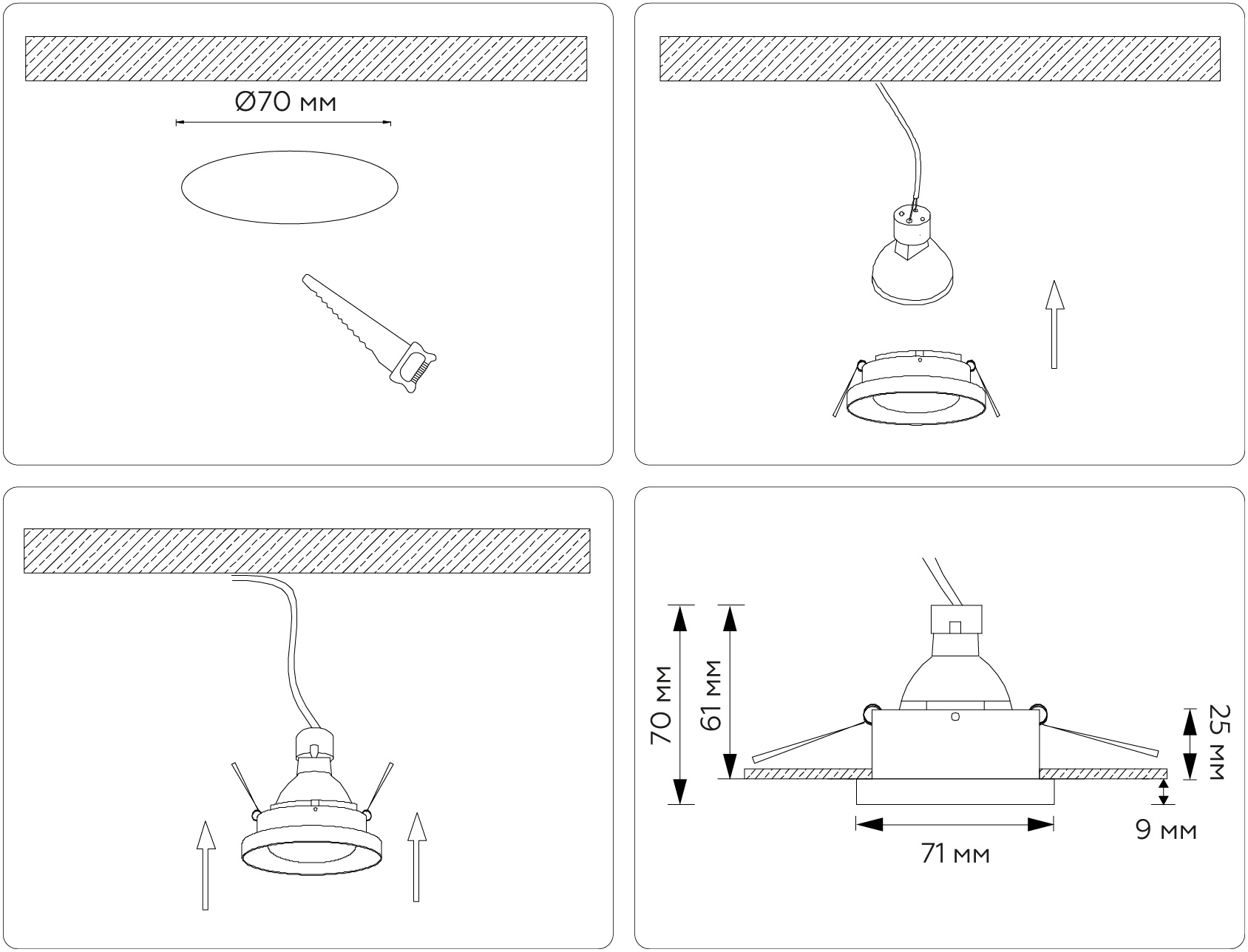 Ø70 мм

70 мм

61 мм

25 мм

9 мм

71 мм