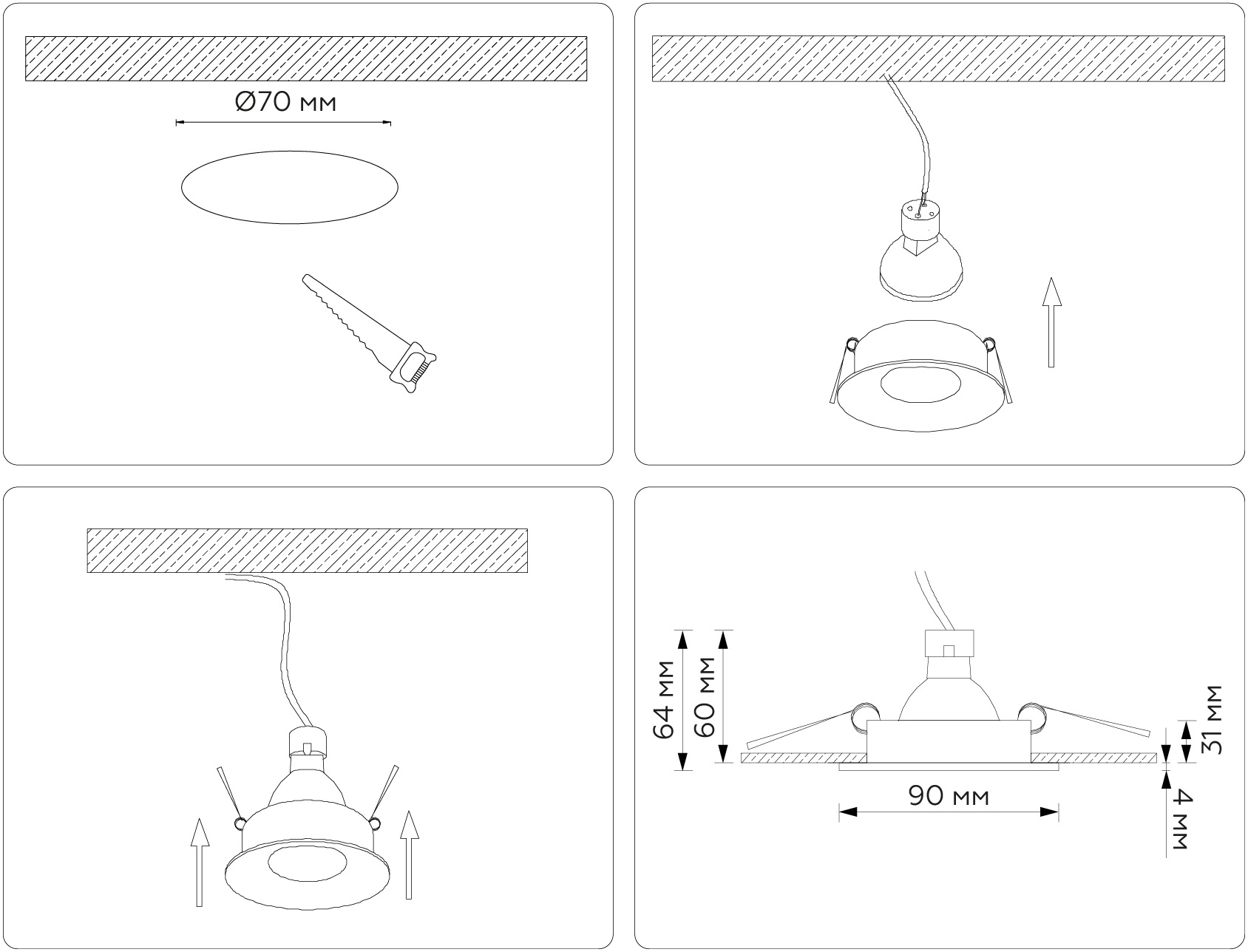 Ø70 мм

64 мм
60 мм
31 мм
90 мм
4 мм