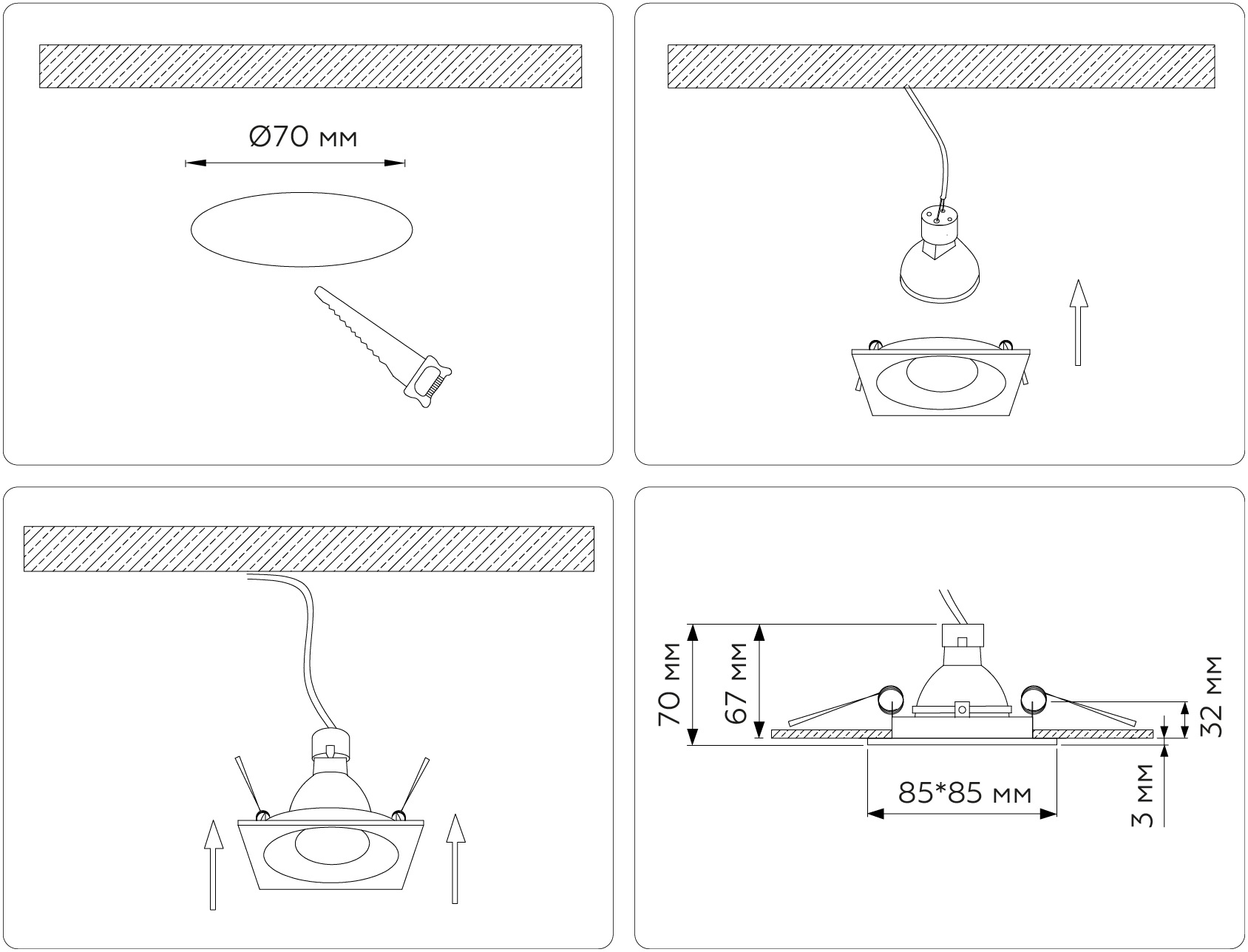 Ø70 мм

70 мм

67 мм

32 мм

85*85 мм

3 мм