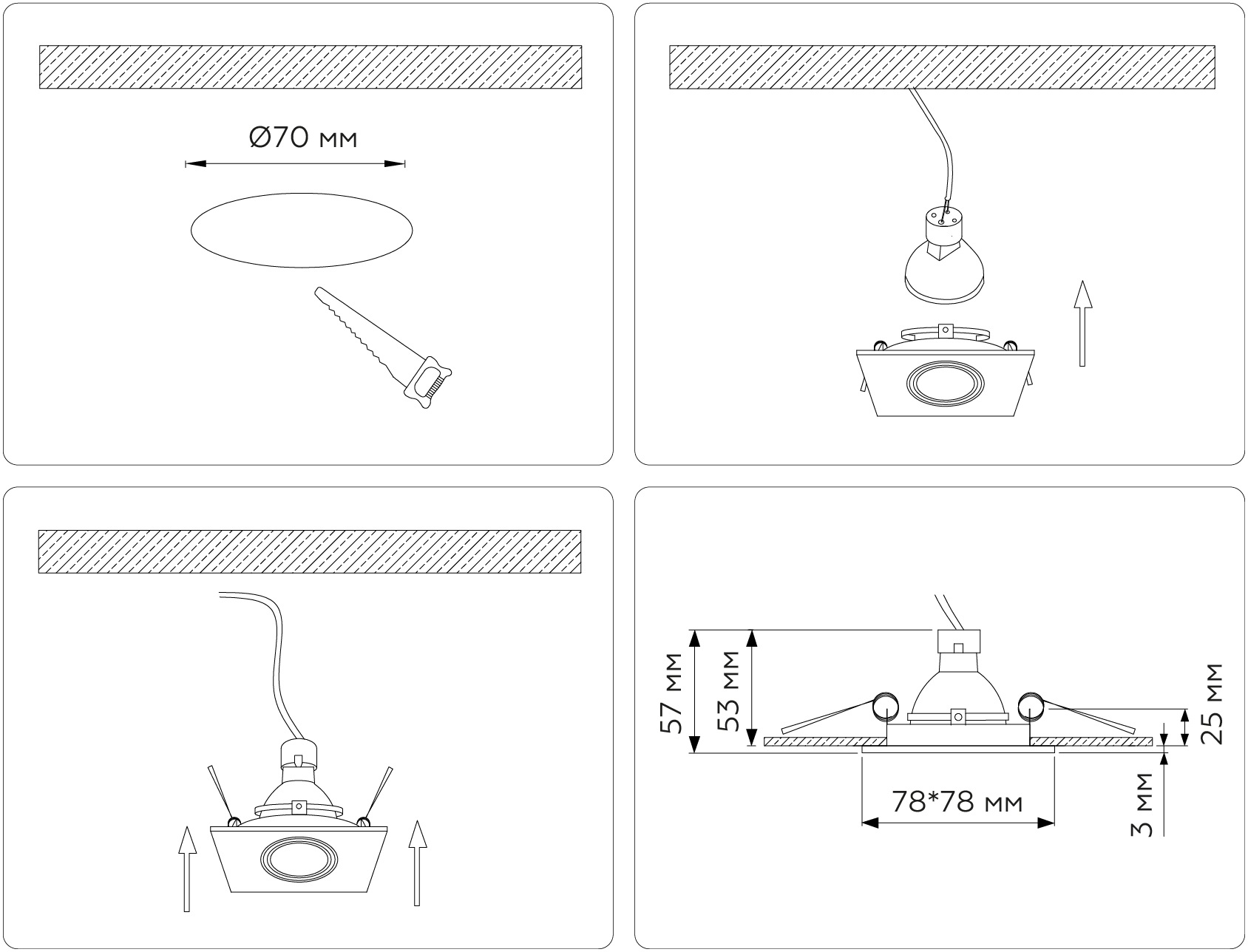 Ø70 мм

57 мм
53 мм
25 мм
78*78 мм
3 мм