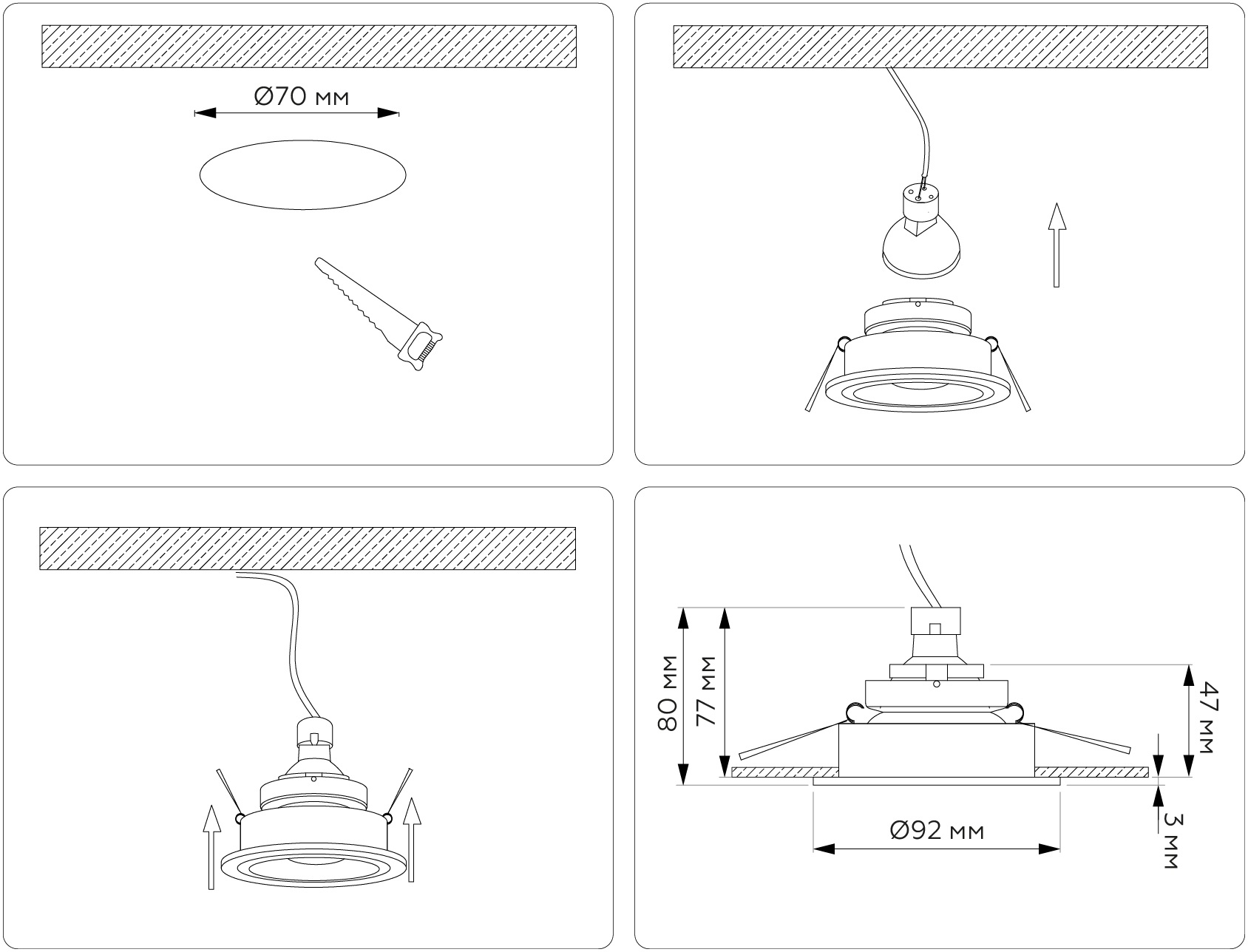 Ø70 мм

80 мм
77 мм
47 мм
3 мм
Ø92 мм