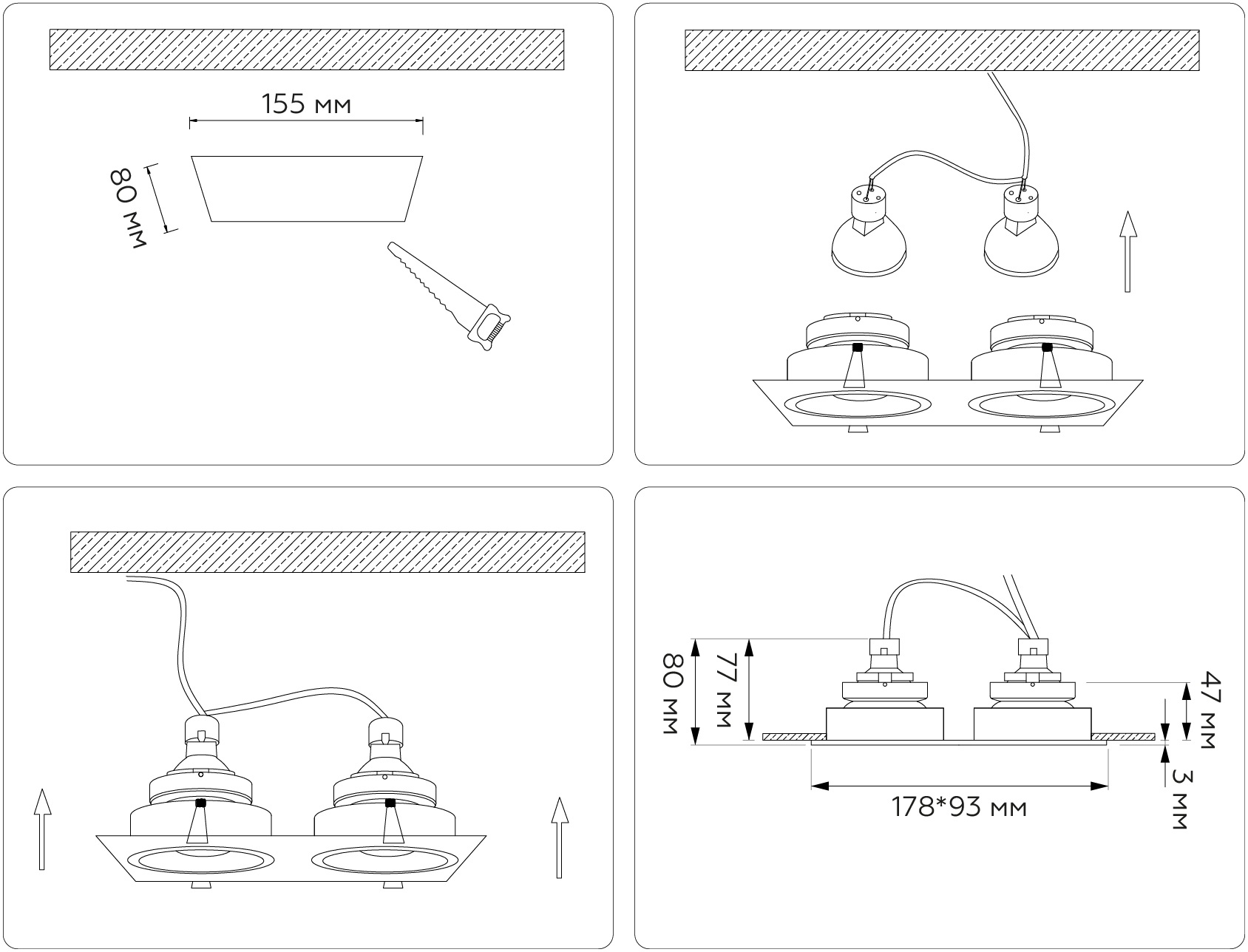 155 мм

80 мм

80 мм

77 мм

47 мм

3 мм

178*93 мм