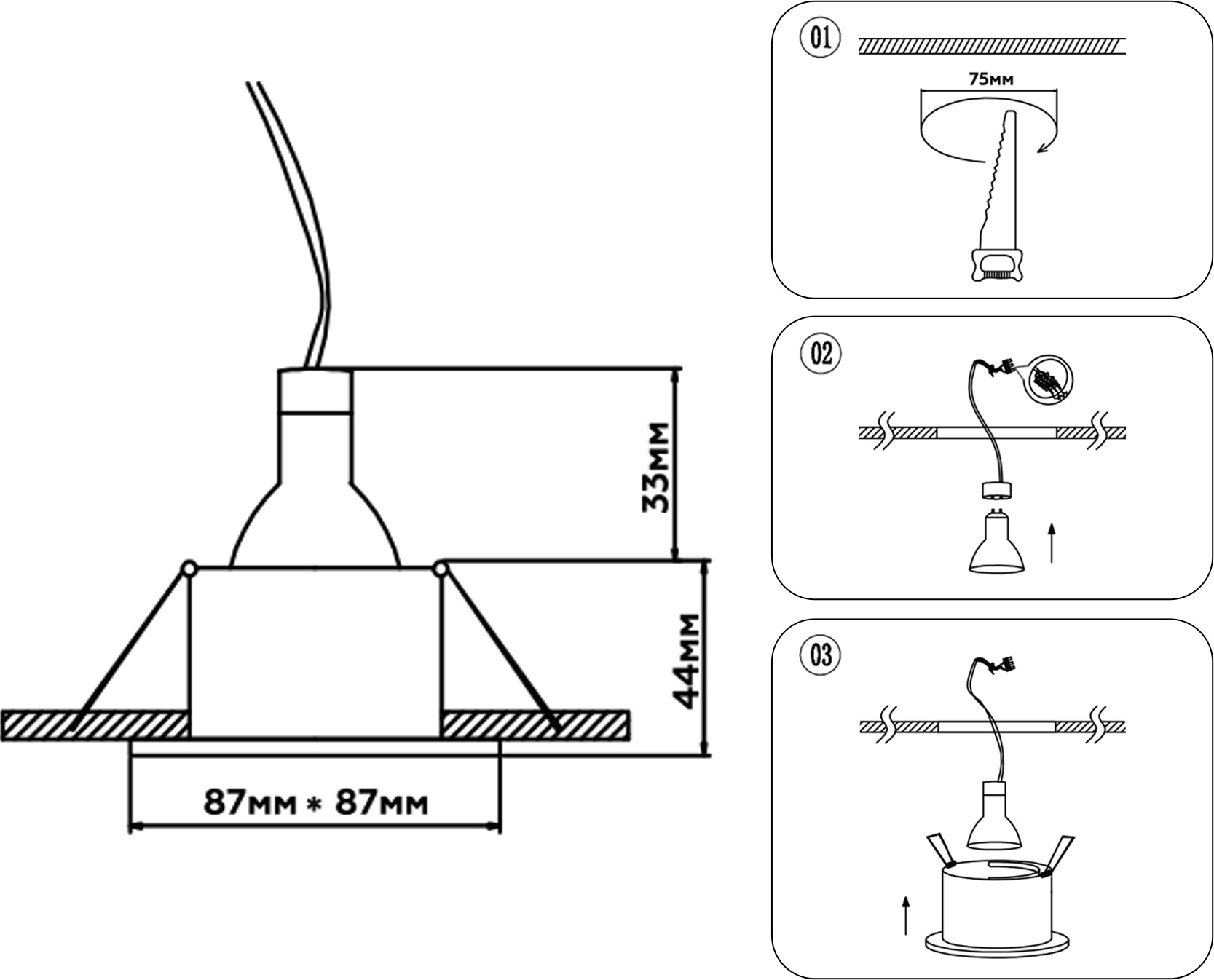 33мм

44мм

87мм * 87мм

01

75мм

02

03