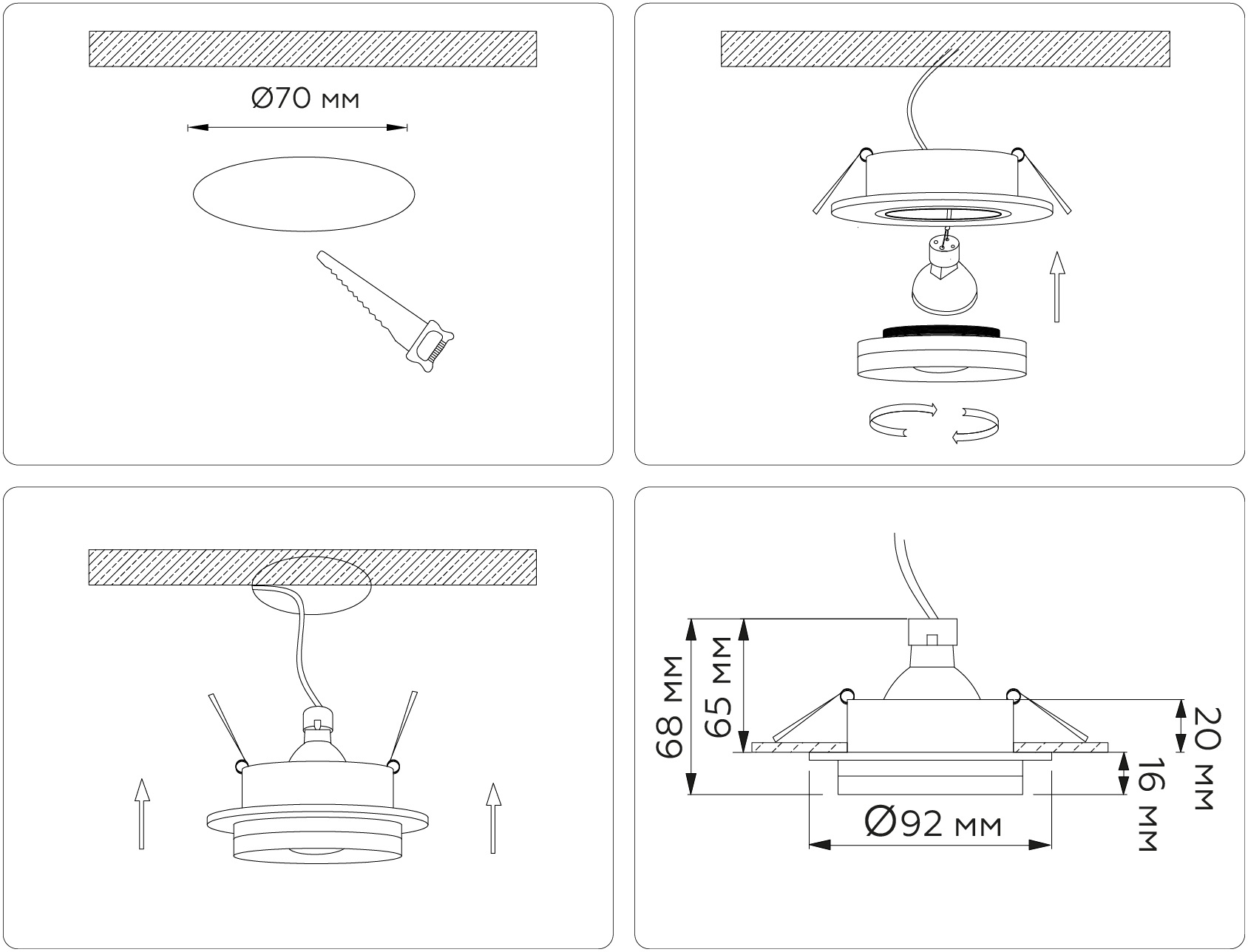 Ø70 мм

68 мм

65 мм

20 мм

16 мм

Ø92 мм