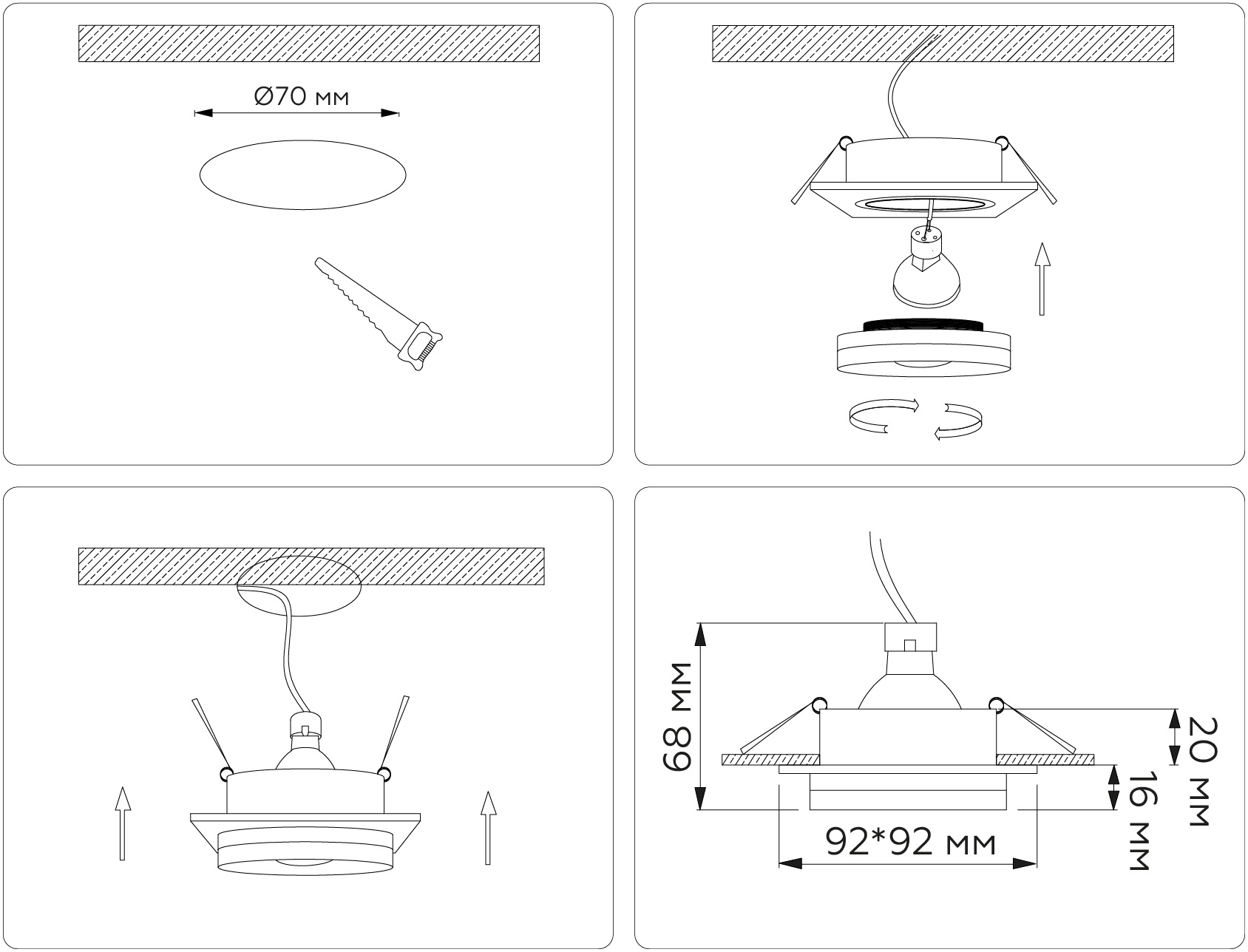 Ø70 мм

68 мм

20 мм

16 мм

92*92 мм