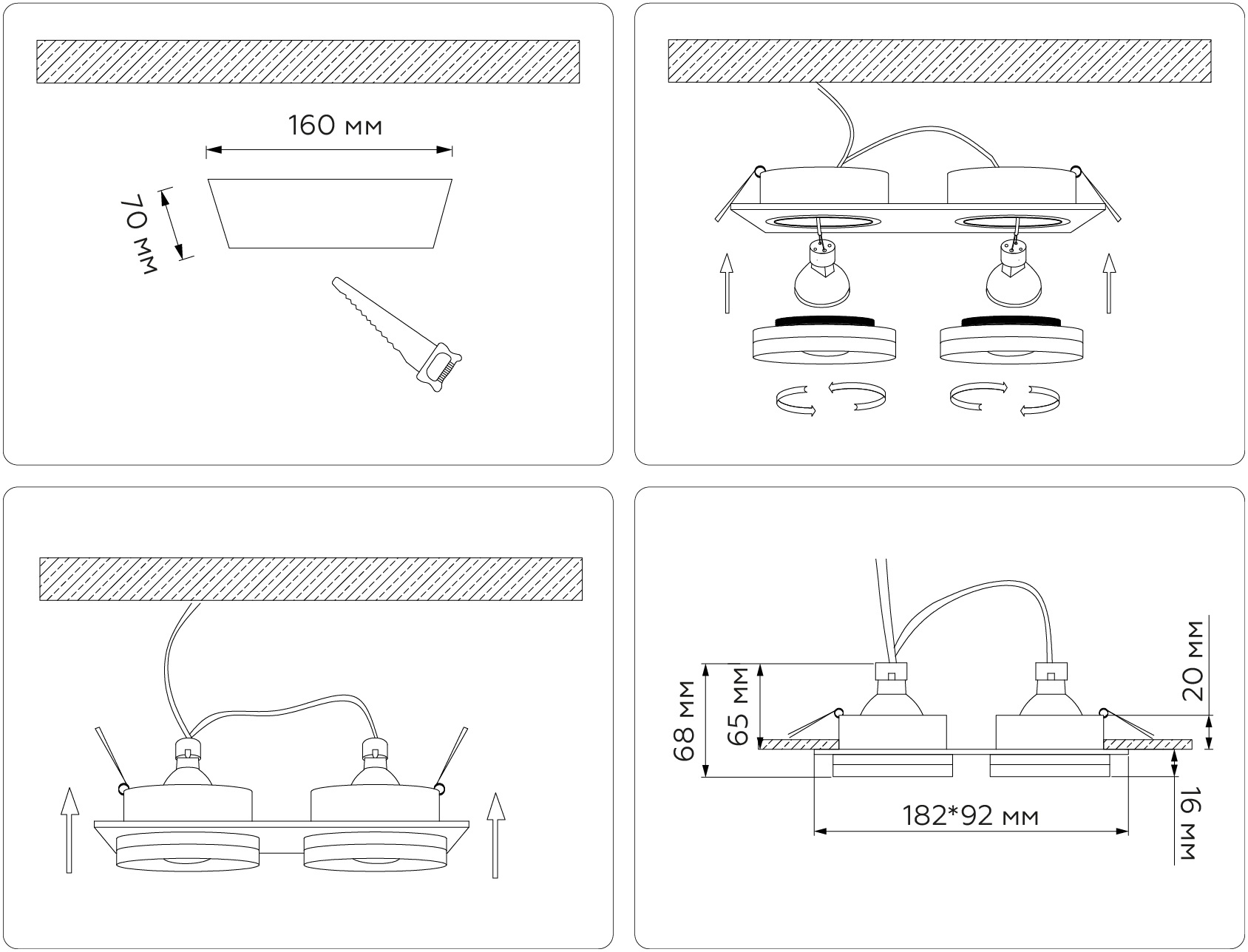 160 мм

70 мм

68 мм

65 мм

20 мм

16 мм

182*92 мм