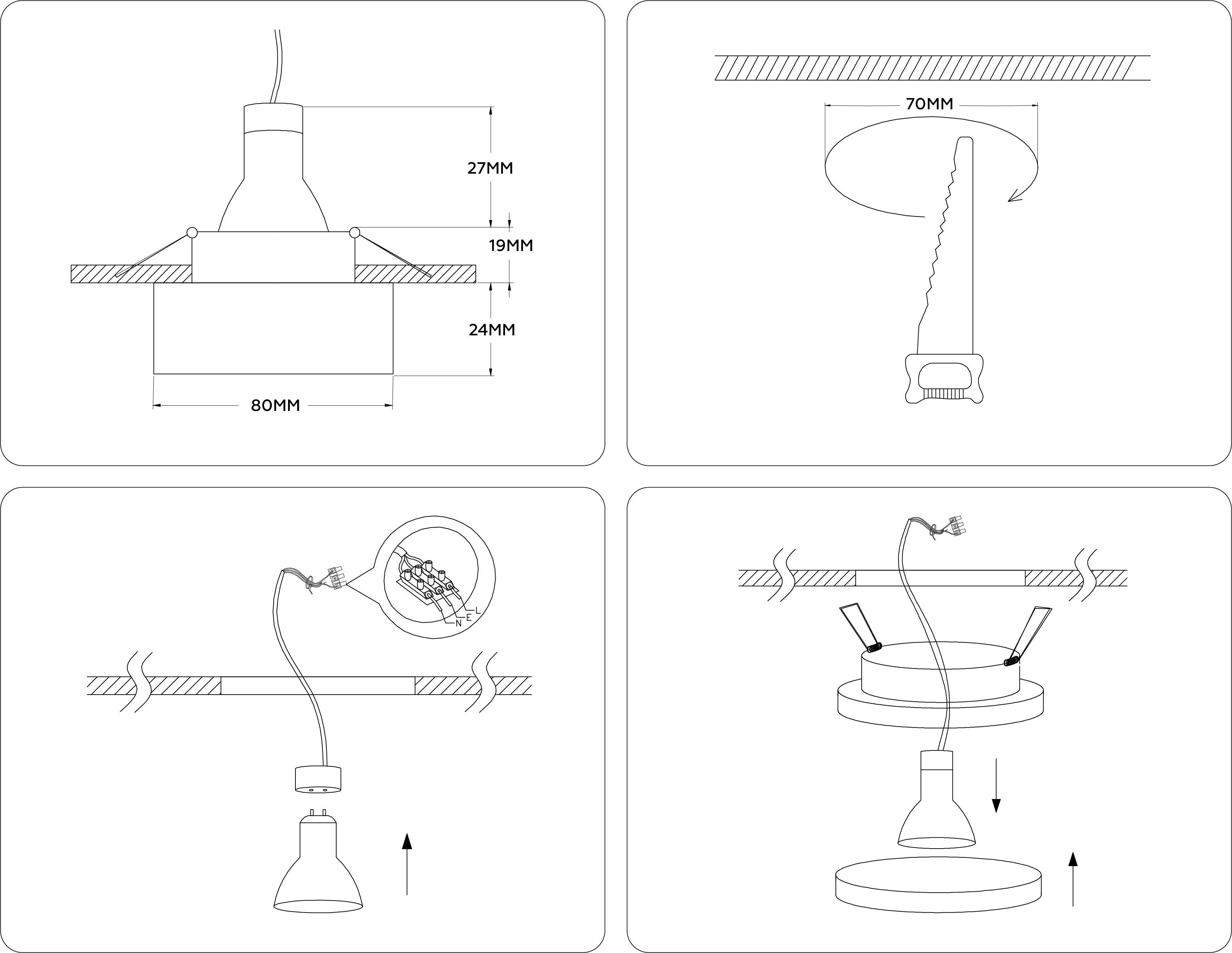 27MM
19MM
24MM
80MM

70MM

L
E
N