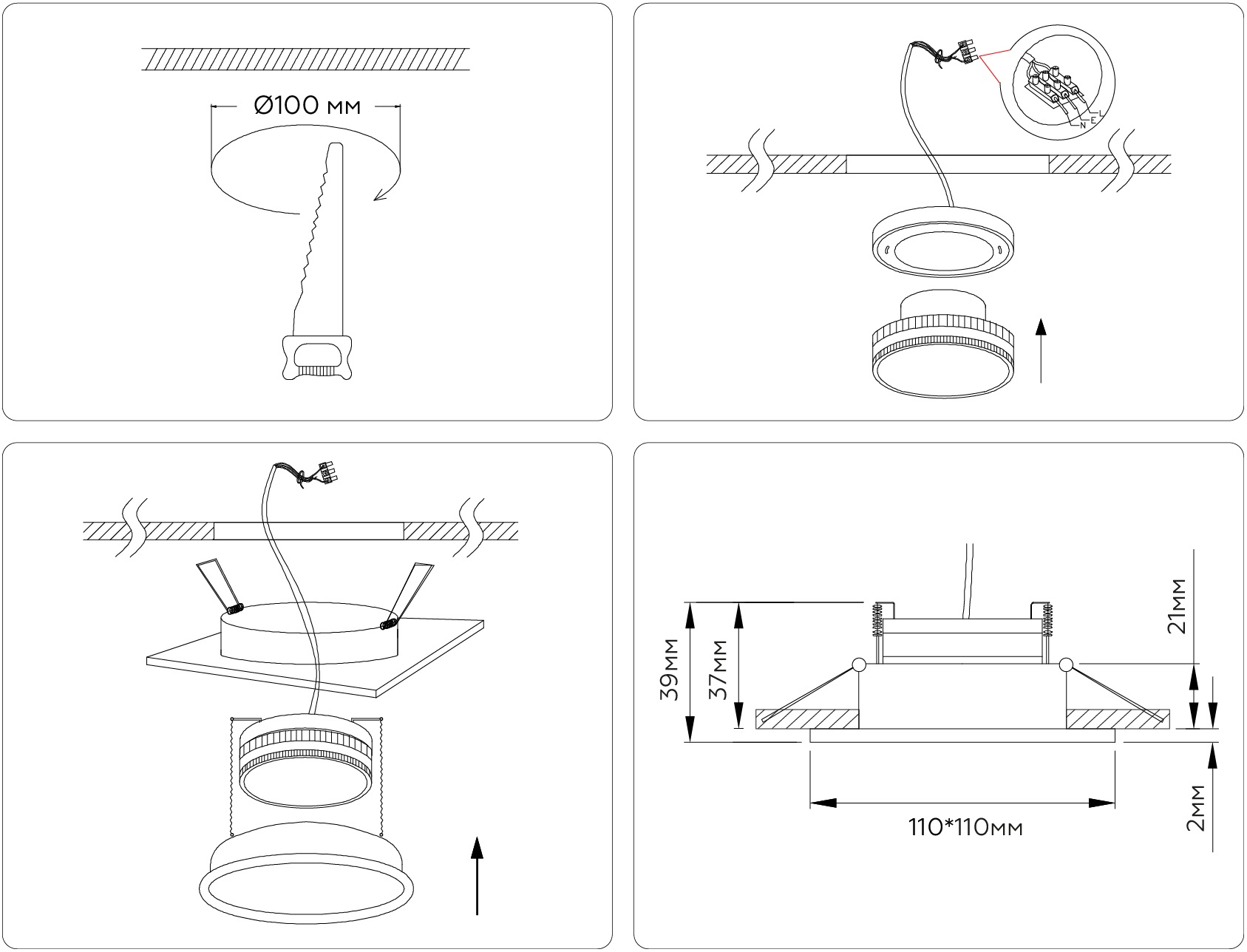 Ø100 мм

L
E
N

39мм
37мм
21мм
2мм
110*110мм