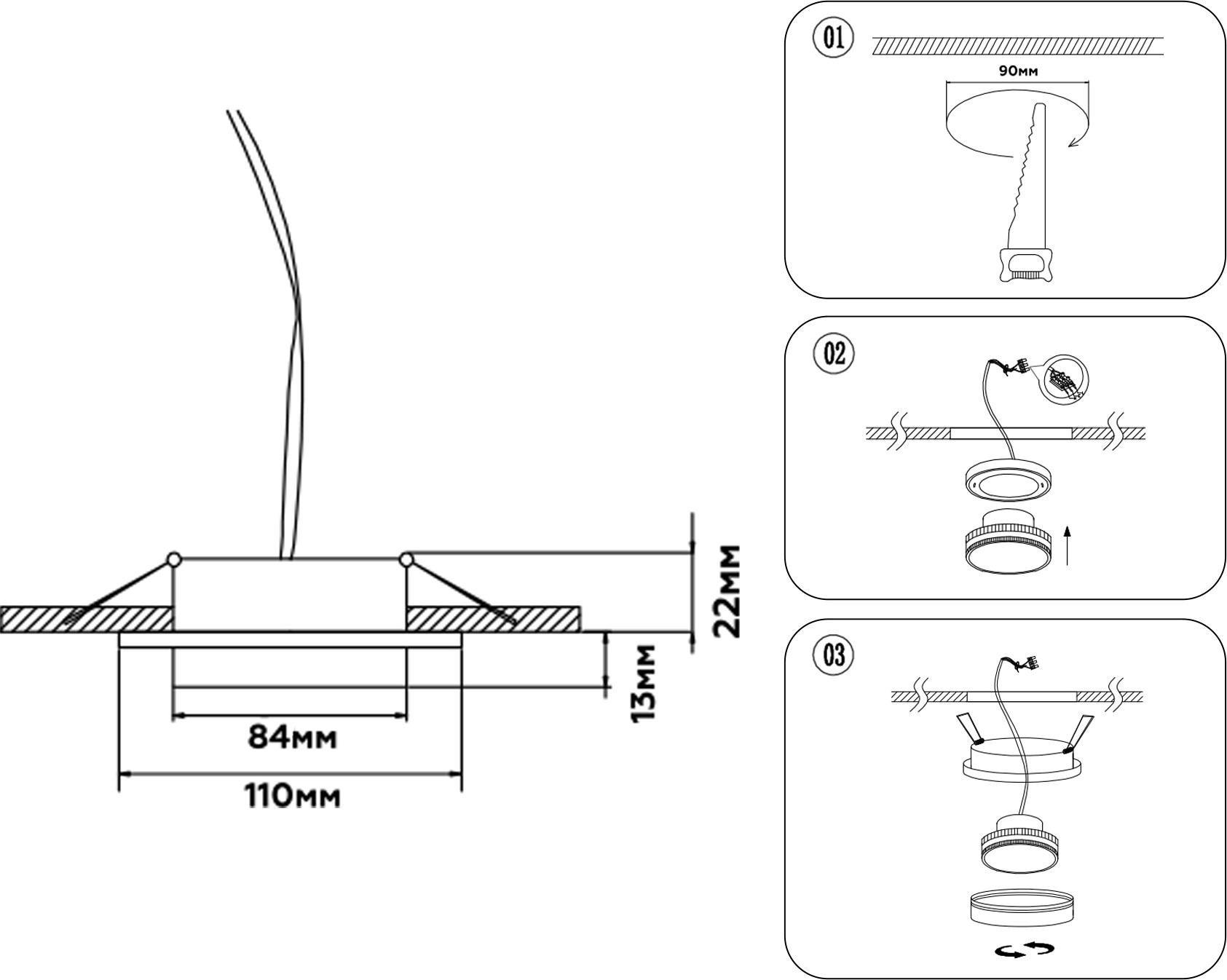 22мм

13мм

84мм

110мм

01

90мм

02

03