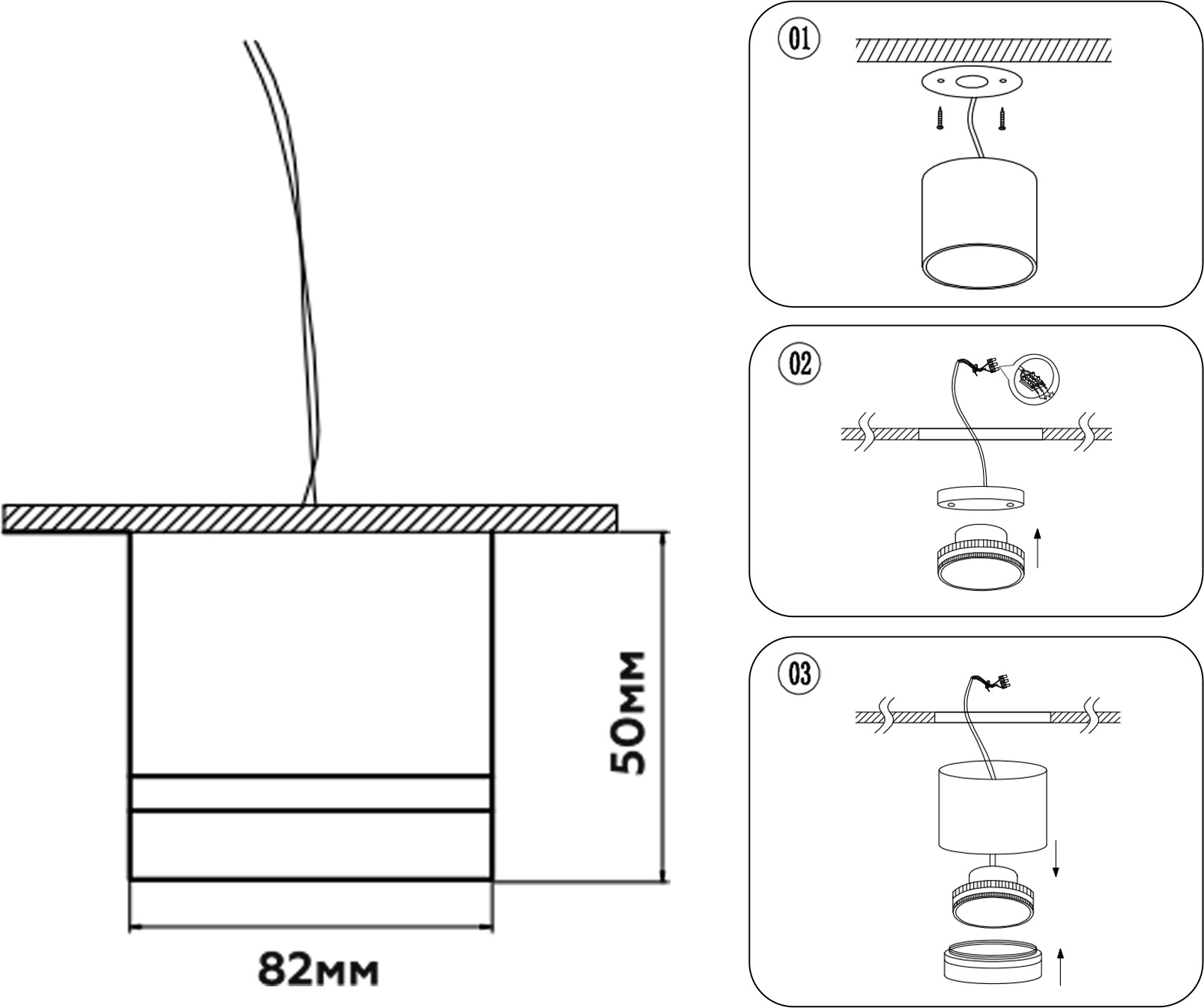 50мм

82мм

01

02

03