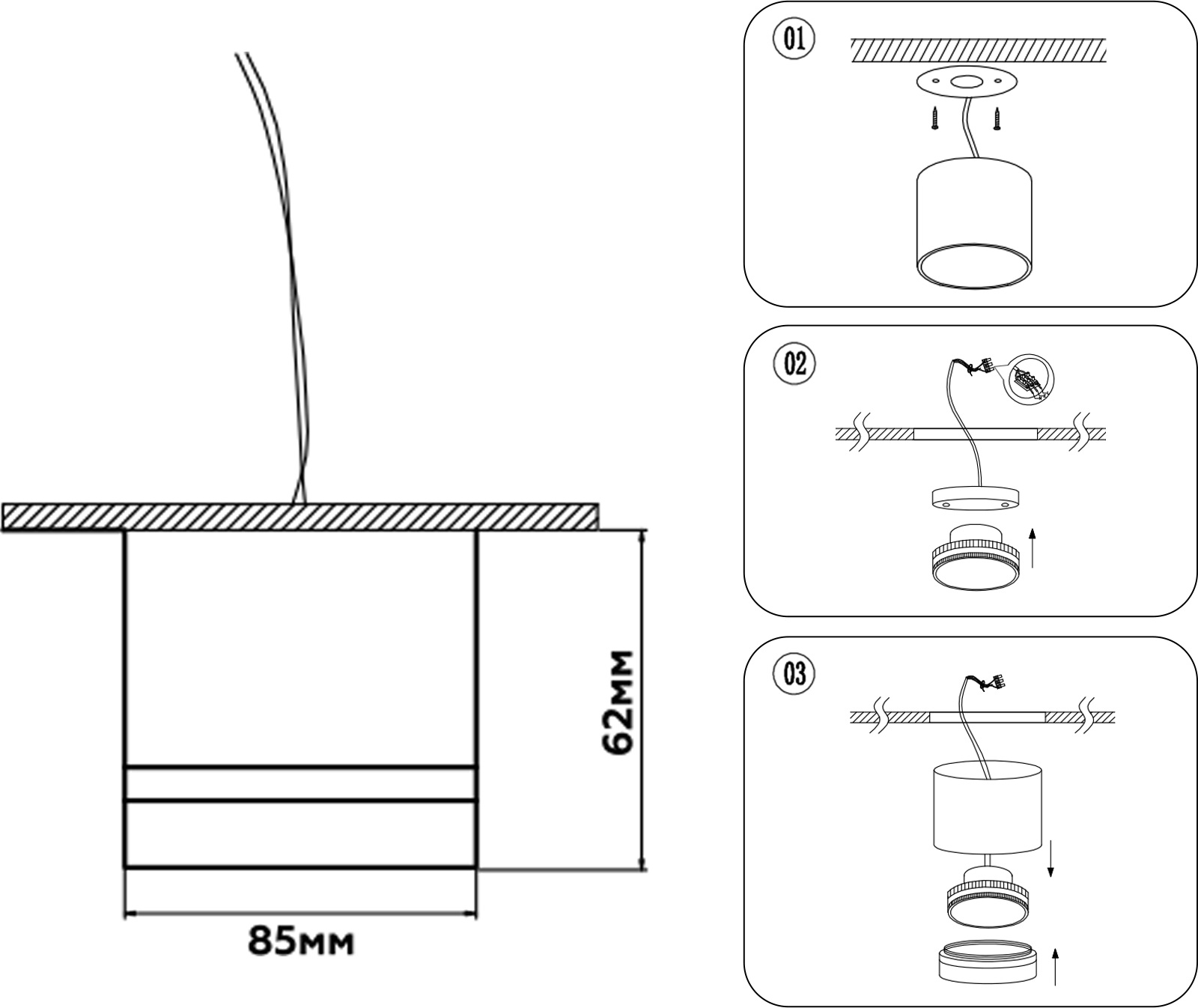 62мм

85мм

01

02

03