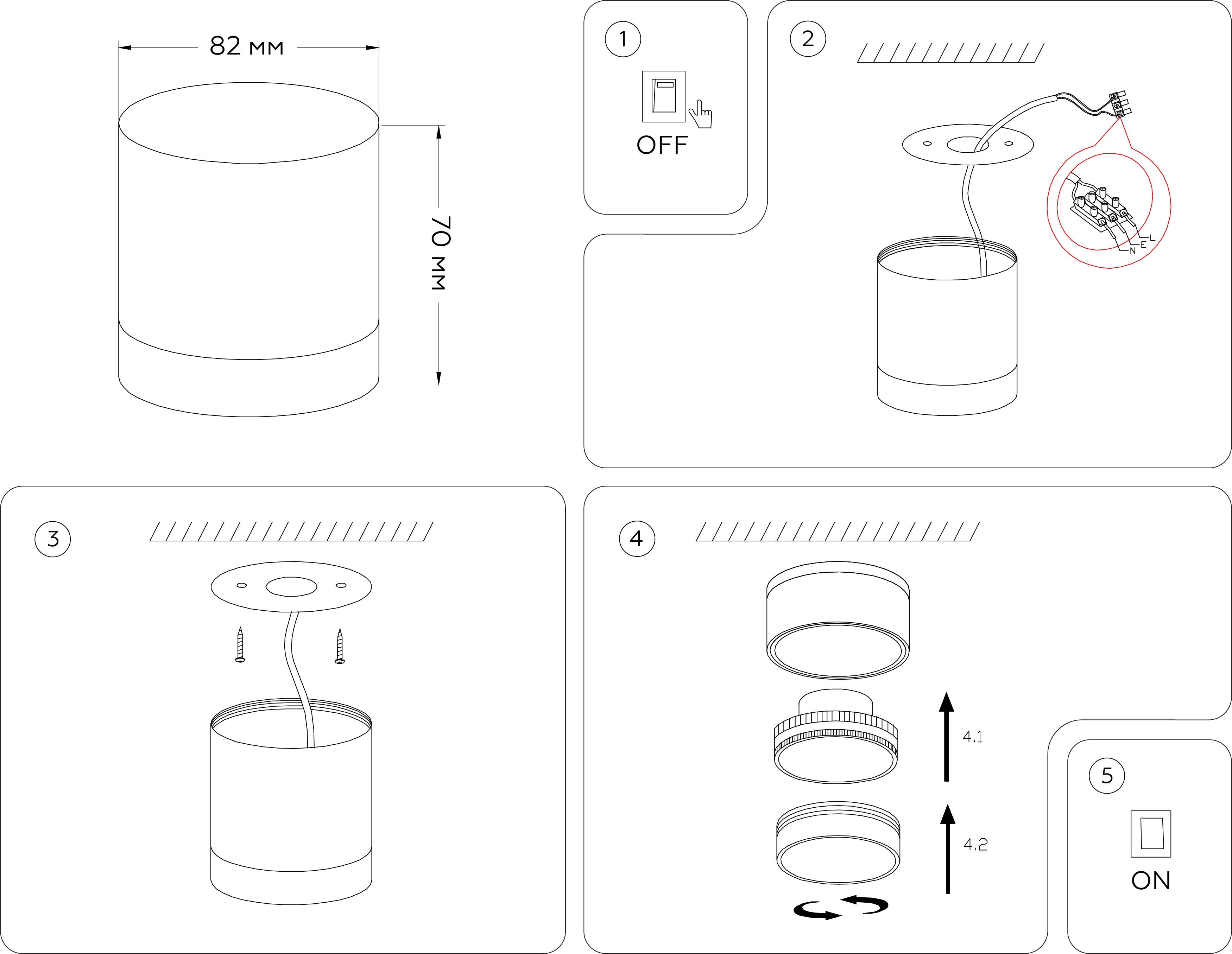 82 мм

70 мм

1

OFF

2

L
E
N

3

4

4.1

4.2

5

ON