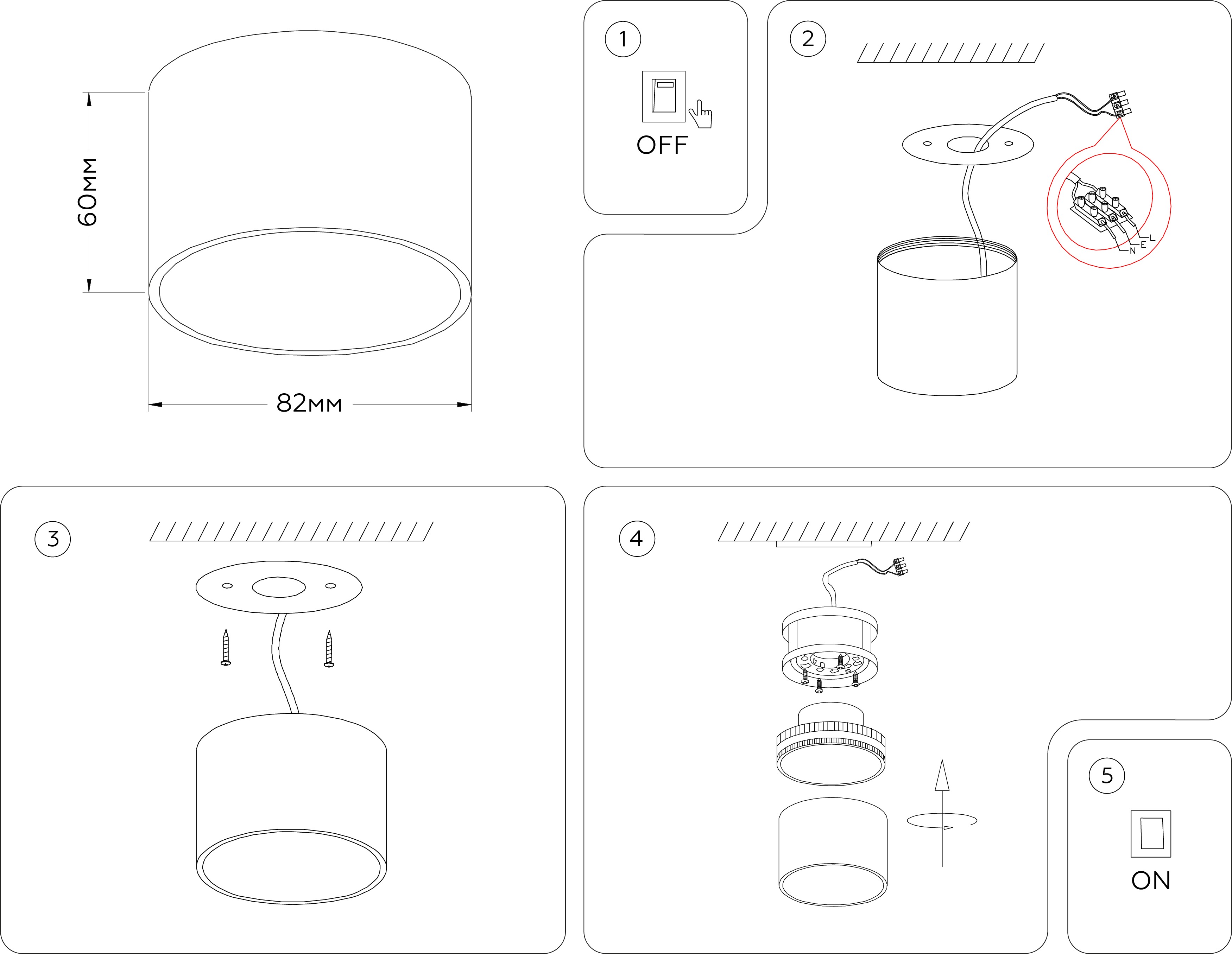 60мм

82мм

1

OFF

2

L
E
N

3

4

5

ON