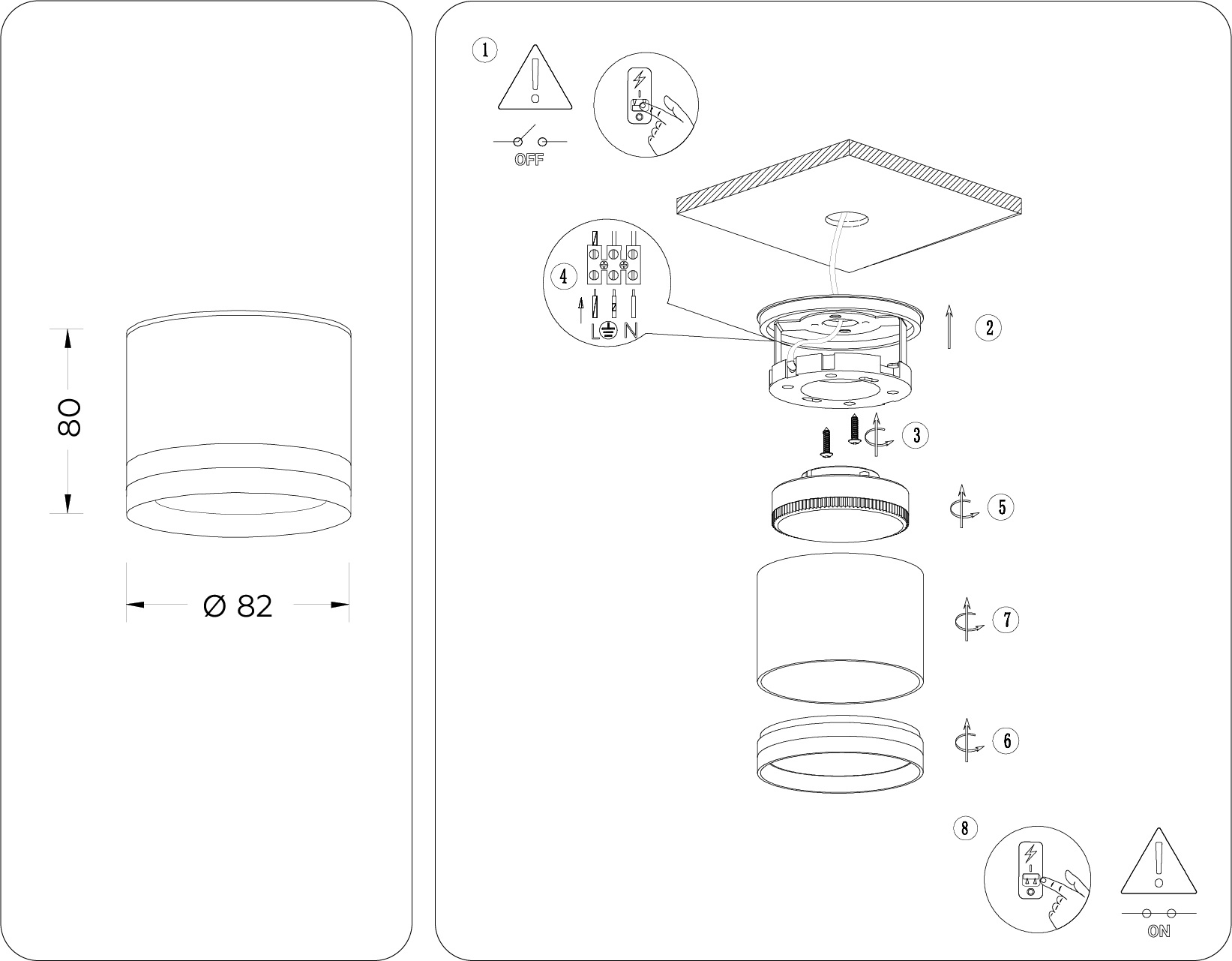 80

Ø 82

1

OFF

4

L N

2

3

5

7

6

8

ON