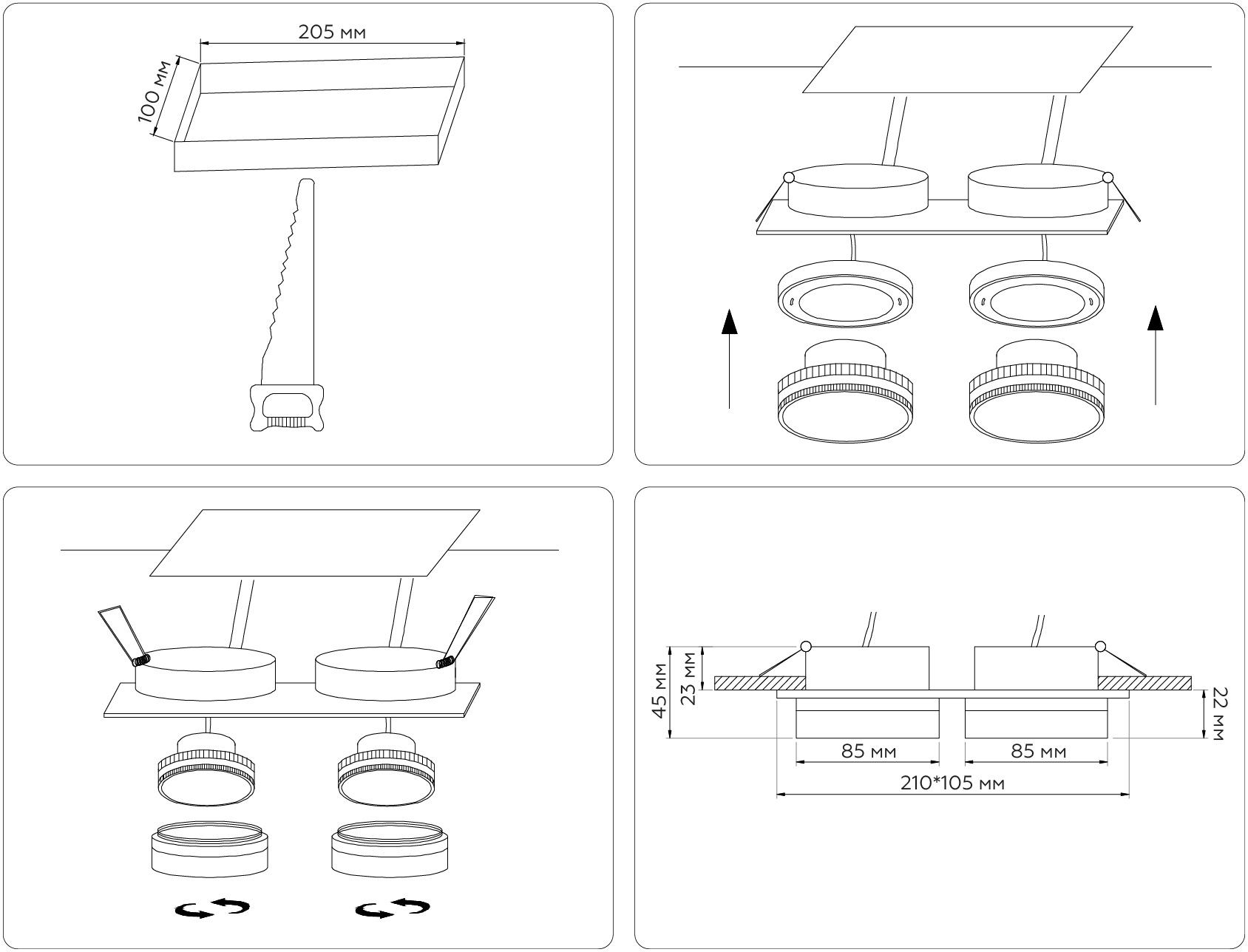 205 мм

100 мм

45 мм

23 мм

22 мм

85 мм

85 мм

210*105 мм