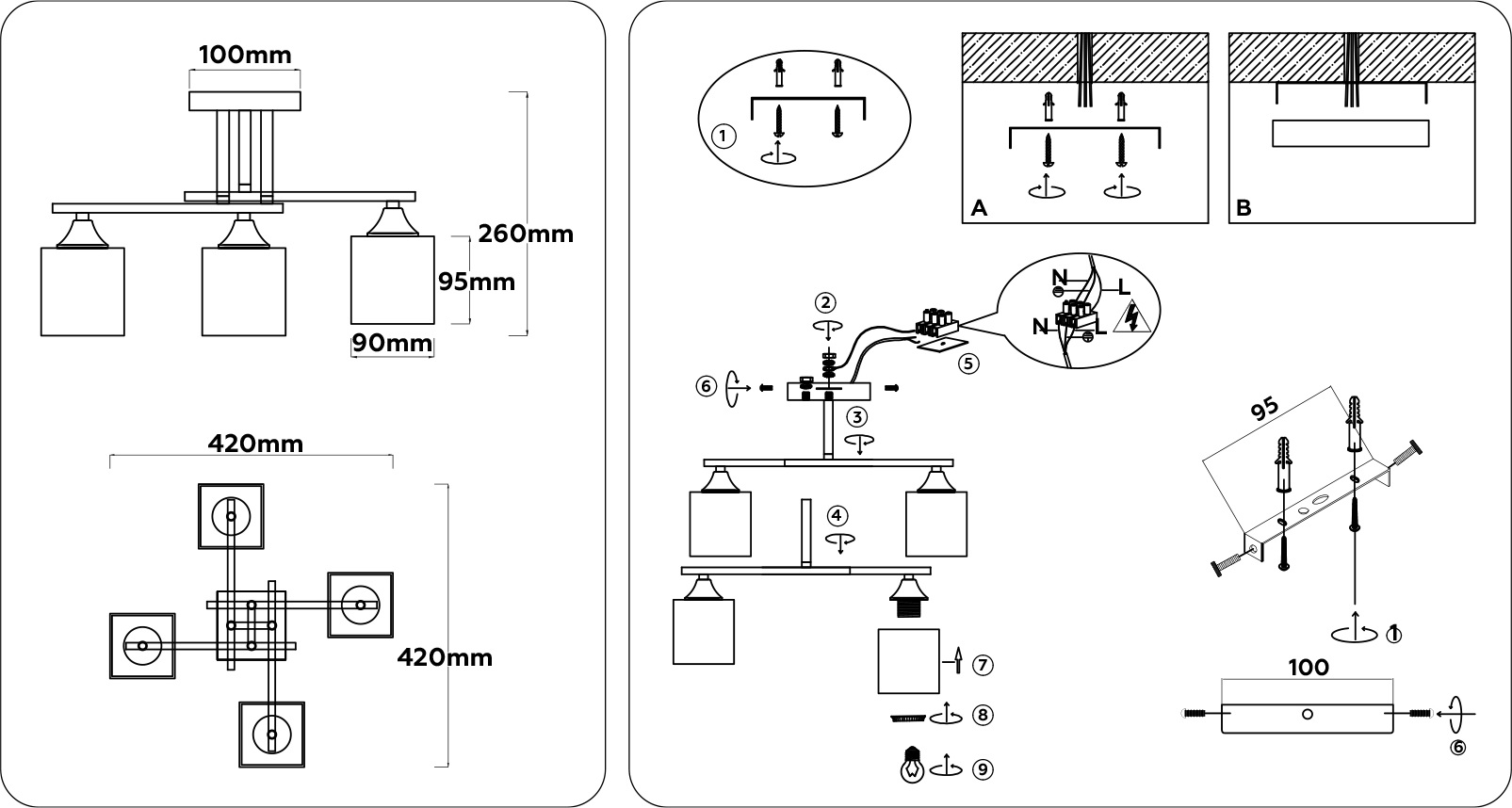 100mm

260mm

95mm

90mm

420mm

420mm

1

A

B

2

N
L
N
L

5

6

3

4

7

8

9

95

1

100

6