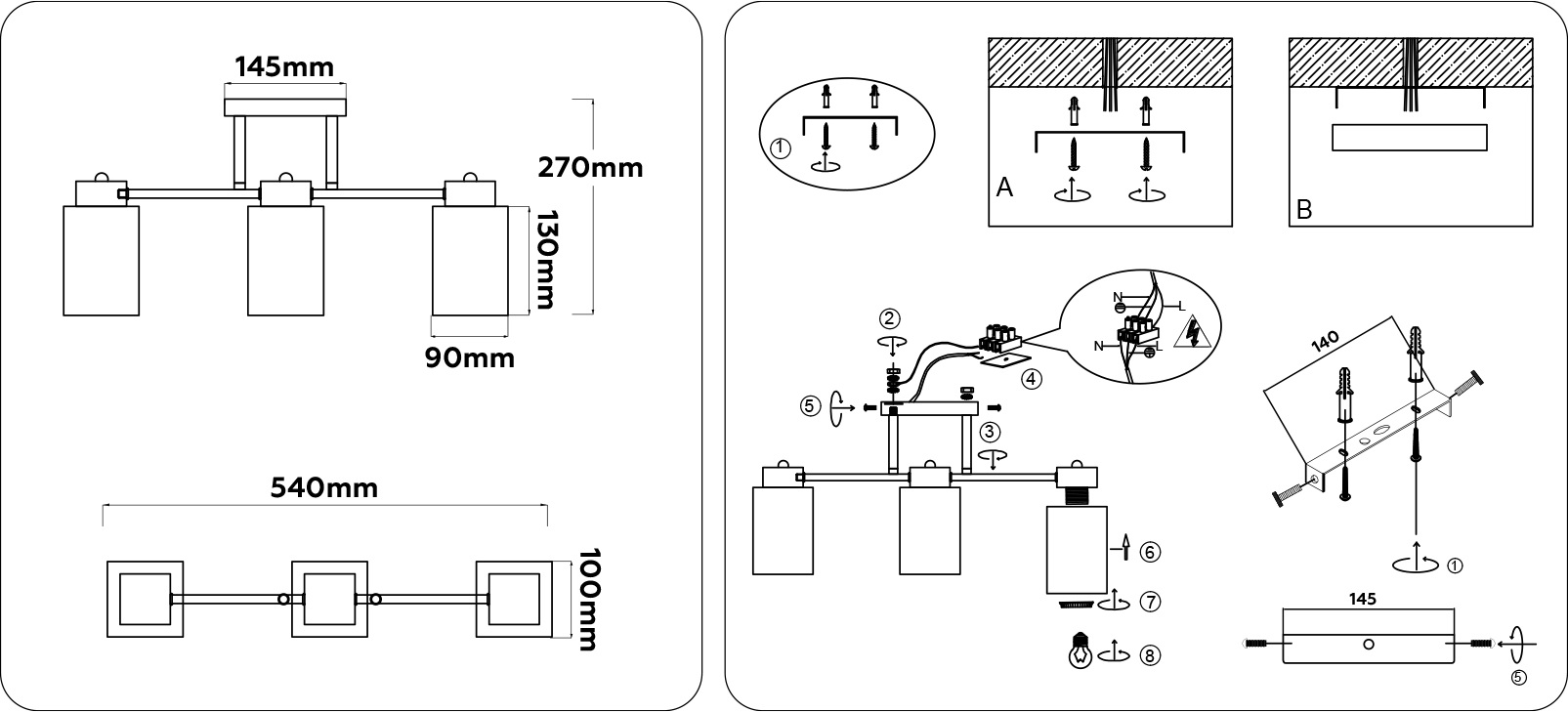 145mm
270mm
130mm
90mm
540mm
100mm

①
A
B
②
N
L
N
L
④
⑤
③
⑥
⑦
⑧
140
①
145
⑤