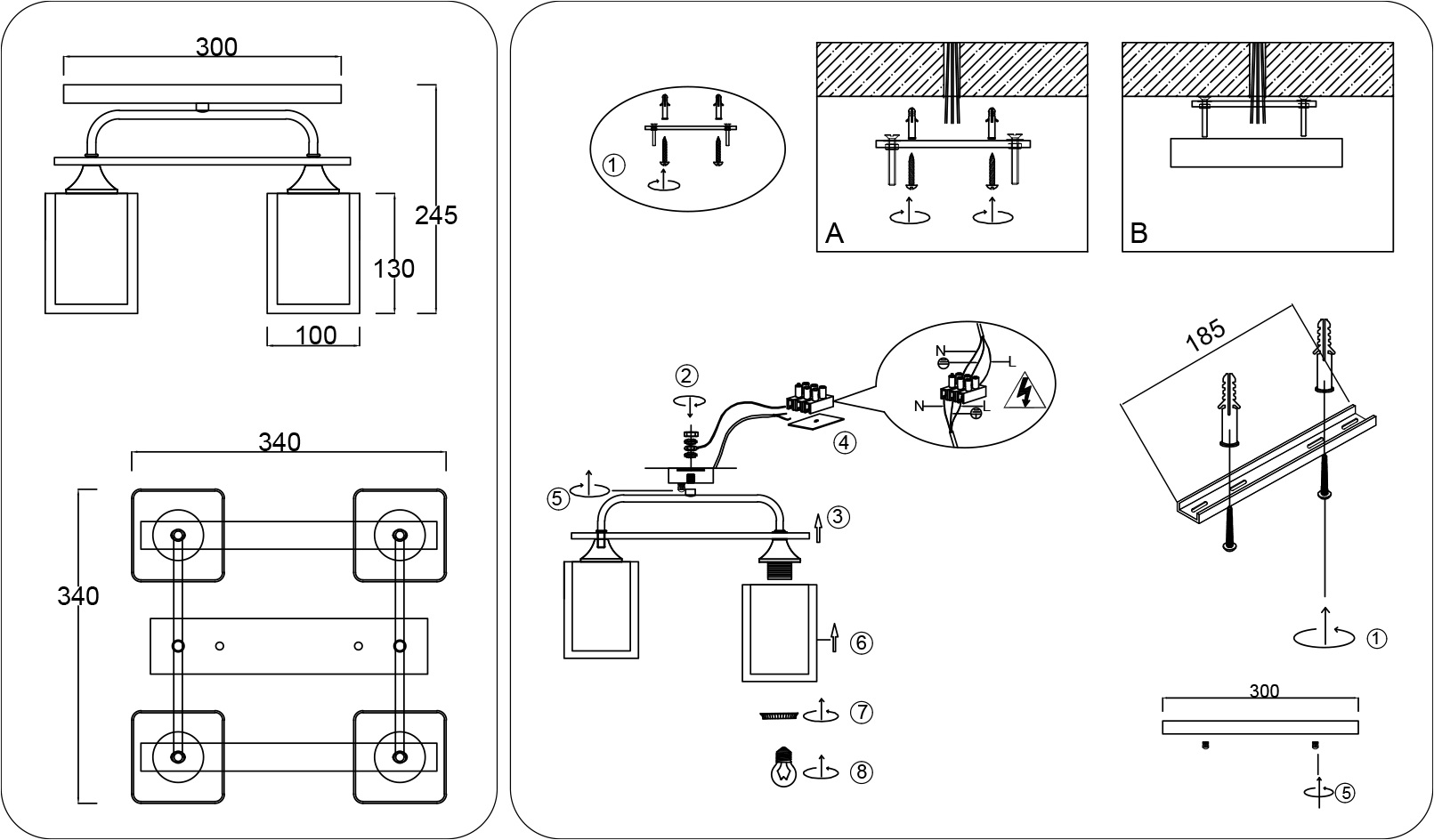 300

245

130

100

340

340

①

A

B

②

N

L

N

L

④

⑤

③

⑥

⑦

⑧

185

①

300

⑤