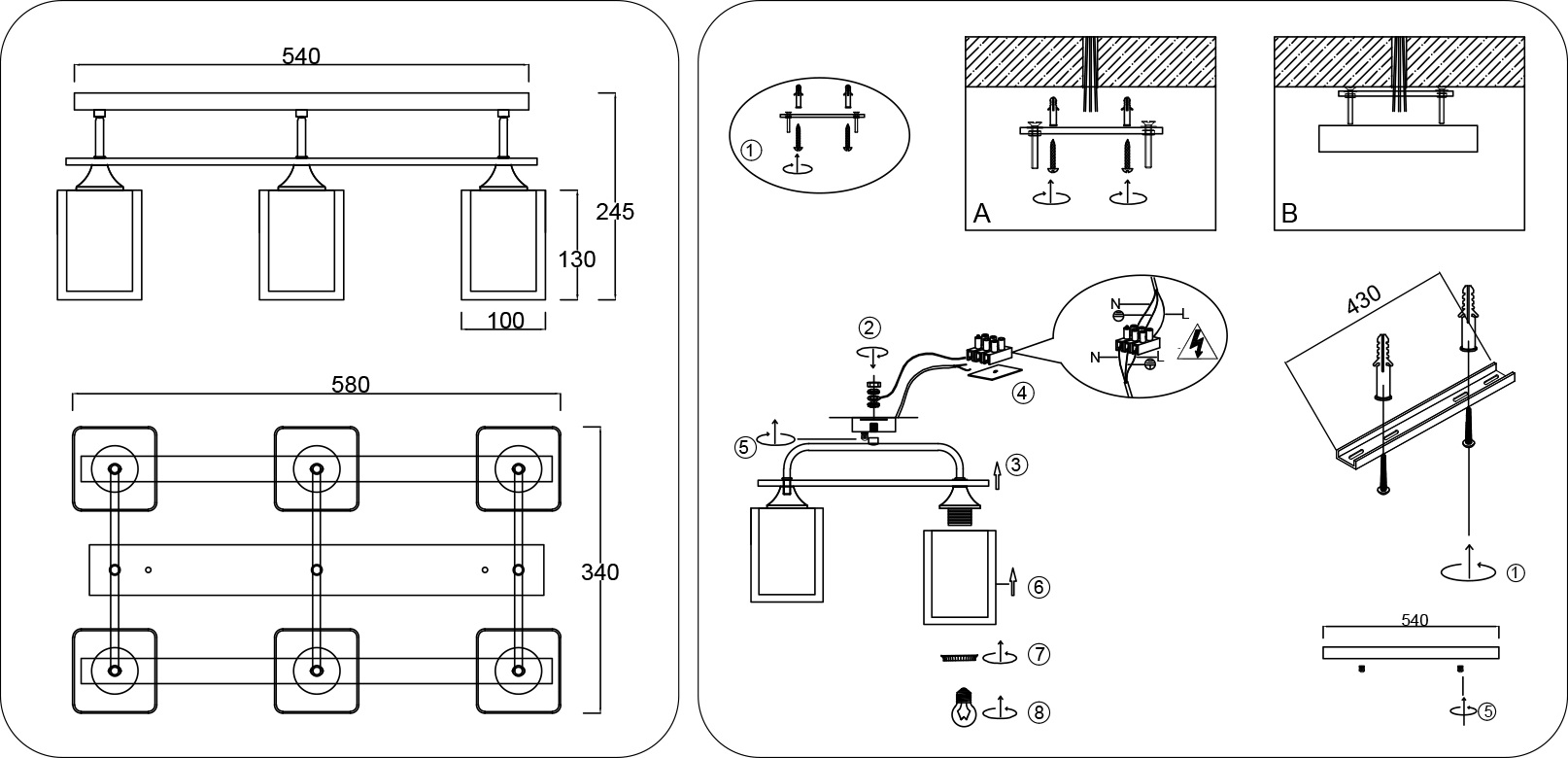 540

245

130

100

580

340

①

A

B

②

N

L

N

L

④

⑤

③

⑥

⑦

⑧

430

①

540

⑤