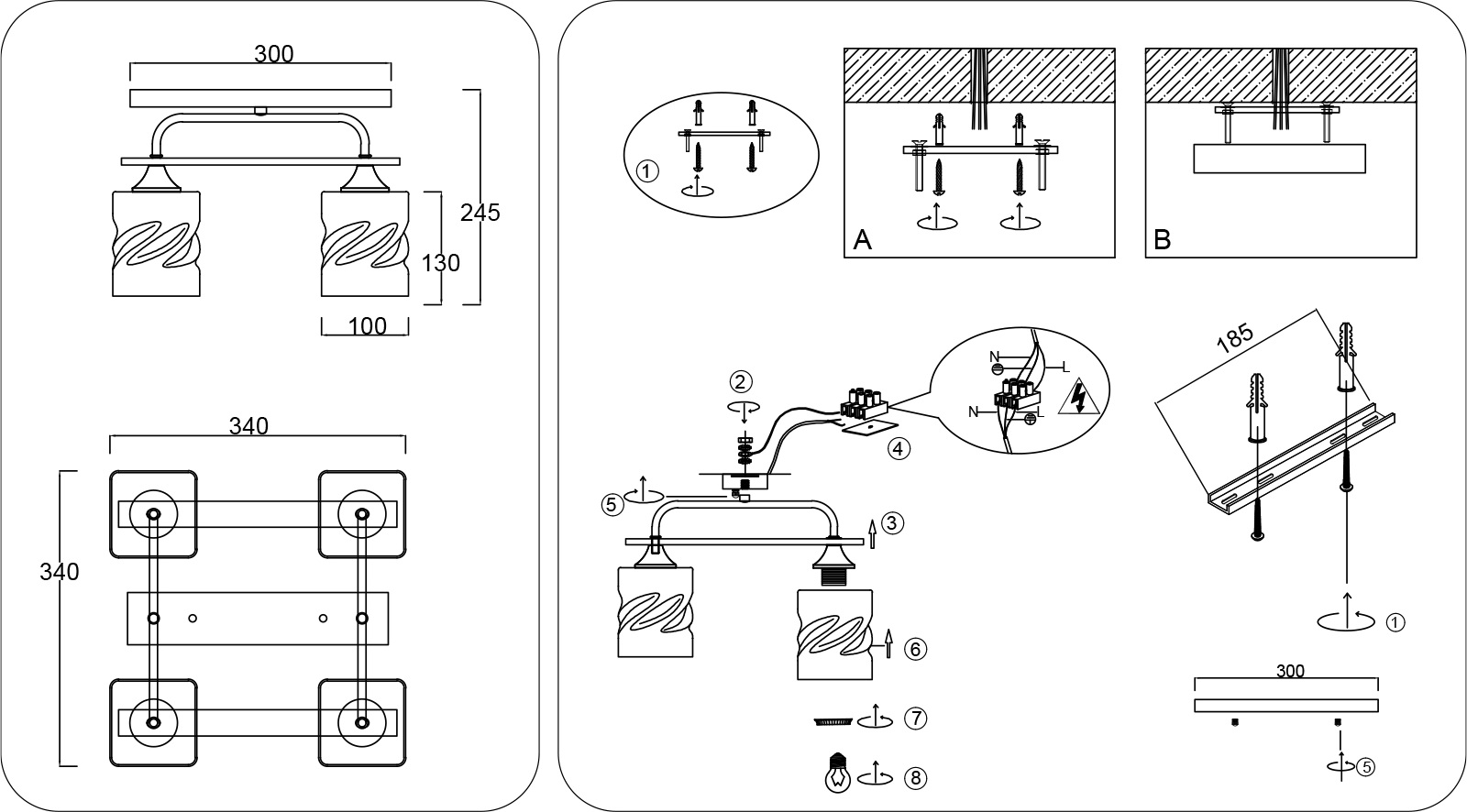 300
245
130
100
340
340
①
A
B
②
N
L
N
L
④
⑤
③
⑥
⑦
⑧
185
①
300
⑤