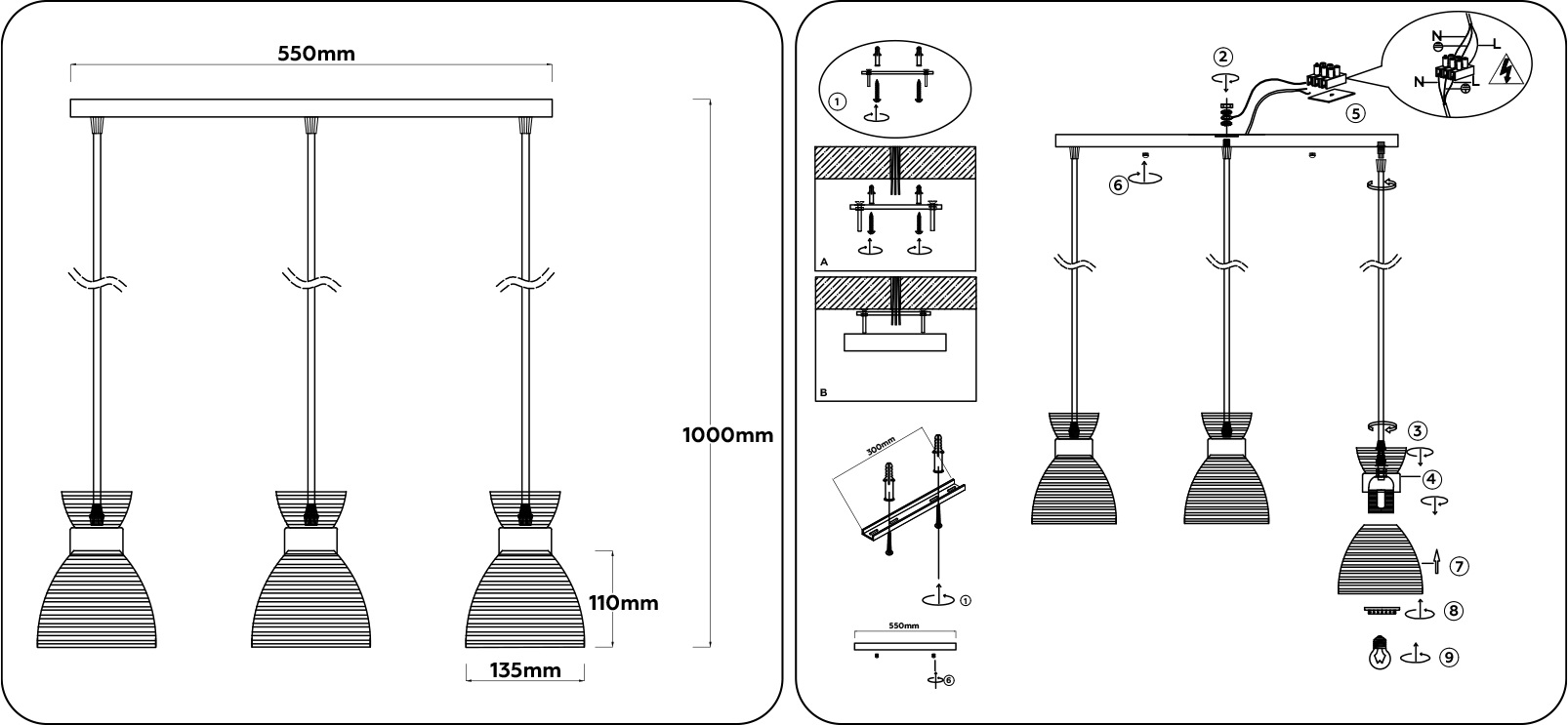 550mm

1000mm

110mm

135mm

①

A

B

300mm

①

550mm

⑥

②

N

L

N

L

⑤

⑥

③

④

⑦

⑧

⑨