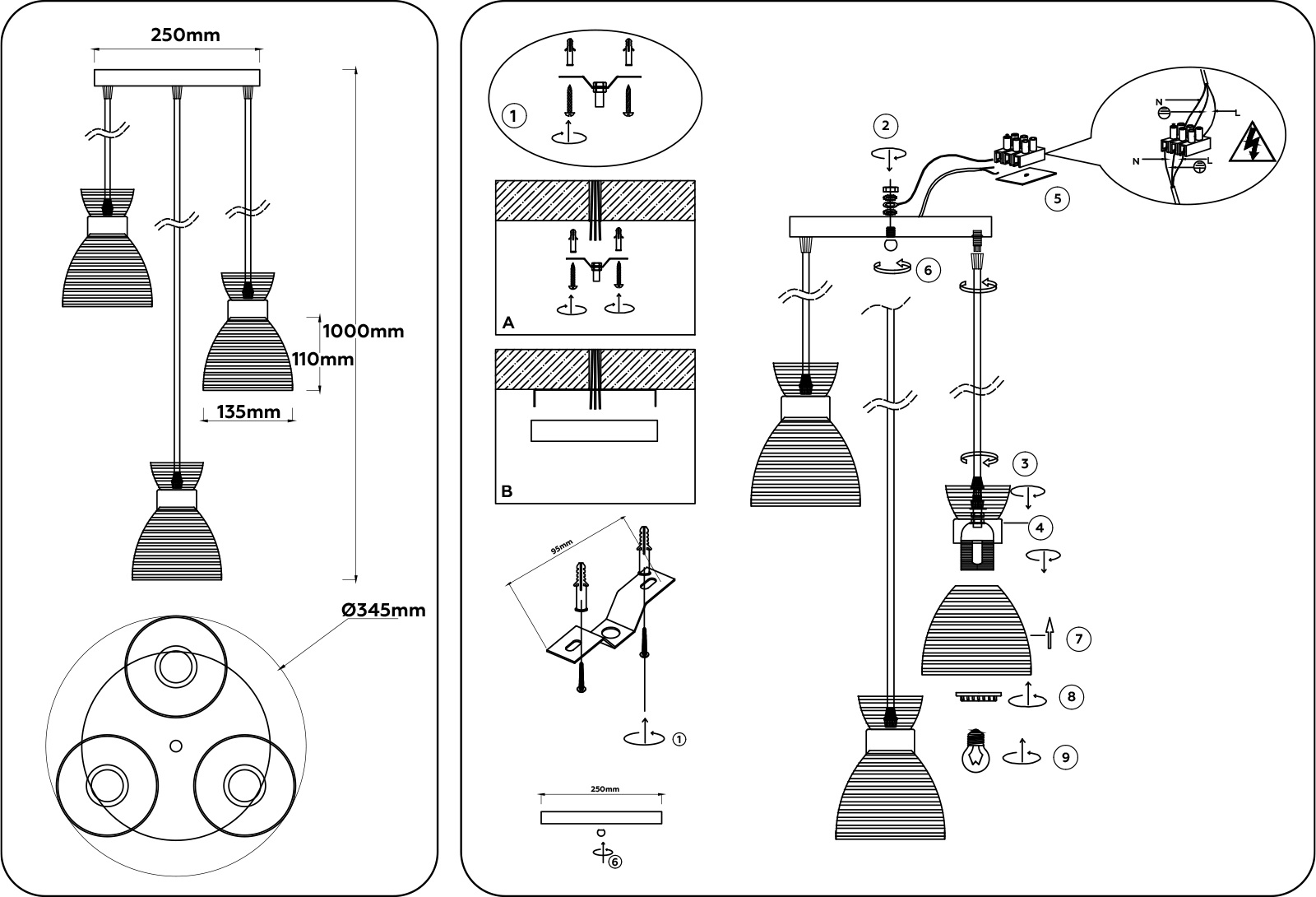 250mm

1000mm

110mm

135mm

Ø345mm

1

A

B

95mm

1

250mm

6

2

N

L

N

L

5

6

3

4

7

8

9