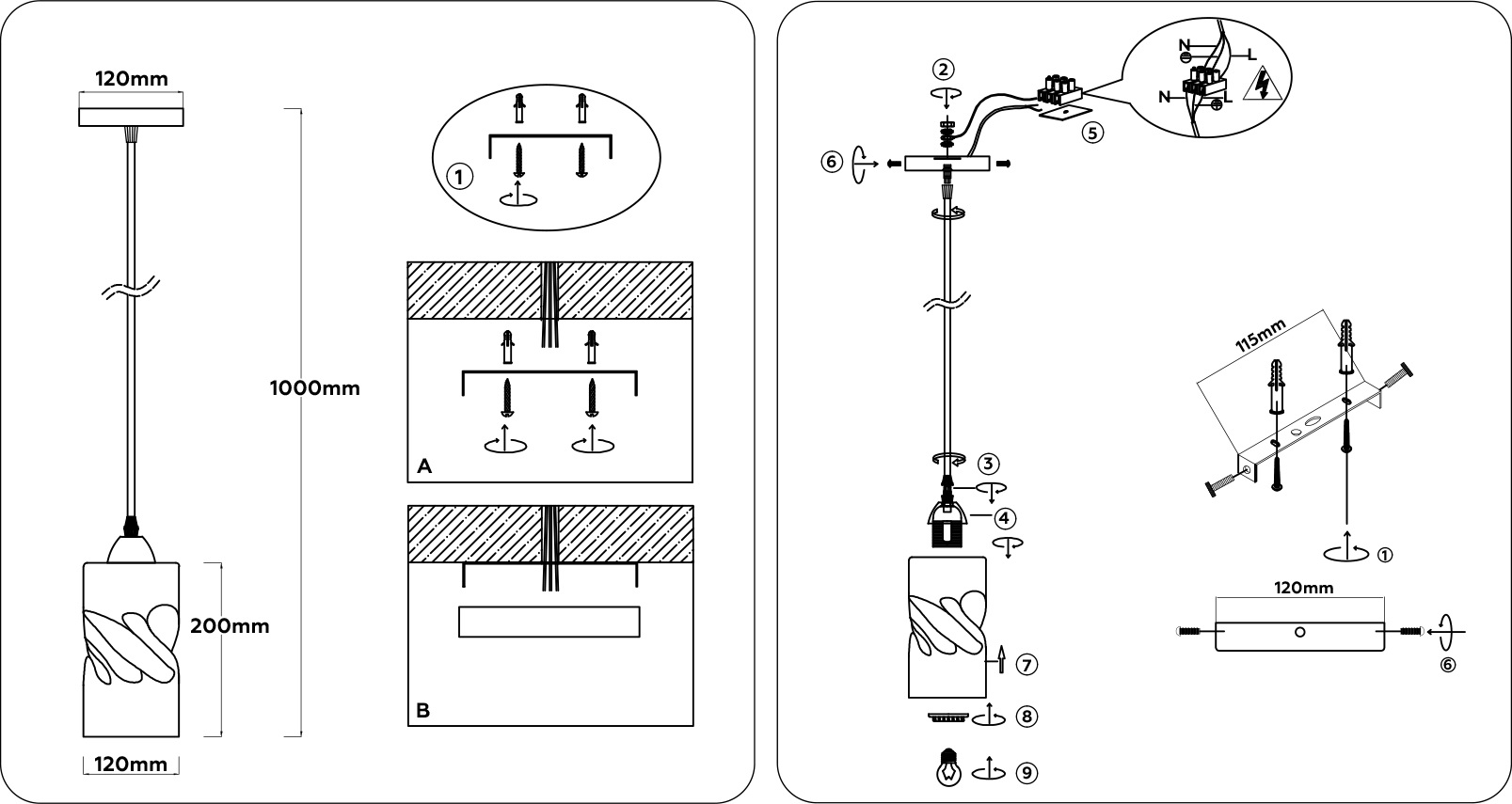 120mm

1000mm

200mm

120mm

①

A

B

②

N

L

N

L

⑤

⑥

③

④

⑦

⑧

⑨

115mm

①

120mm

⑥