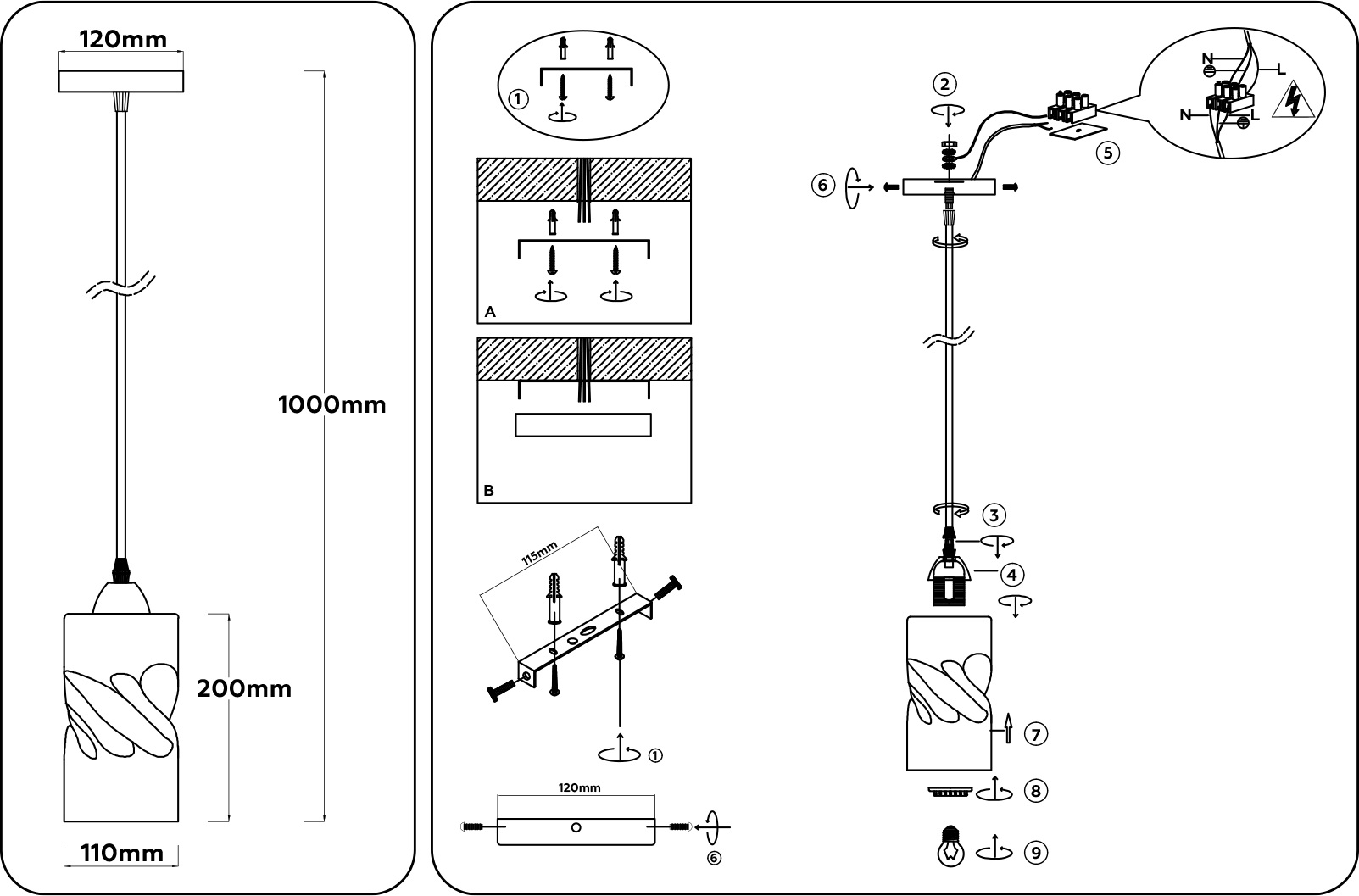 120mm
1000mm
200mm
110mm
①
A
B
115mm
①
120mm
⑥
②
⑥
N
L
N
L
⑤
③
④
⑦
⑧
⑨