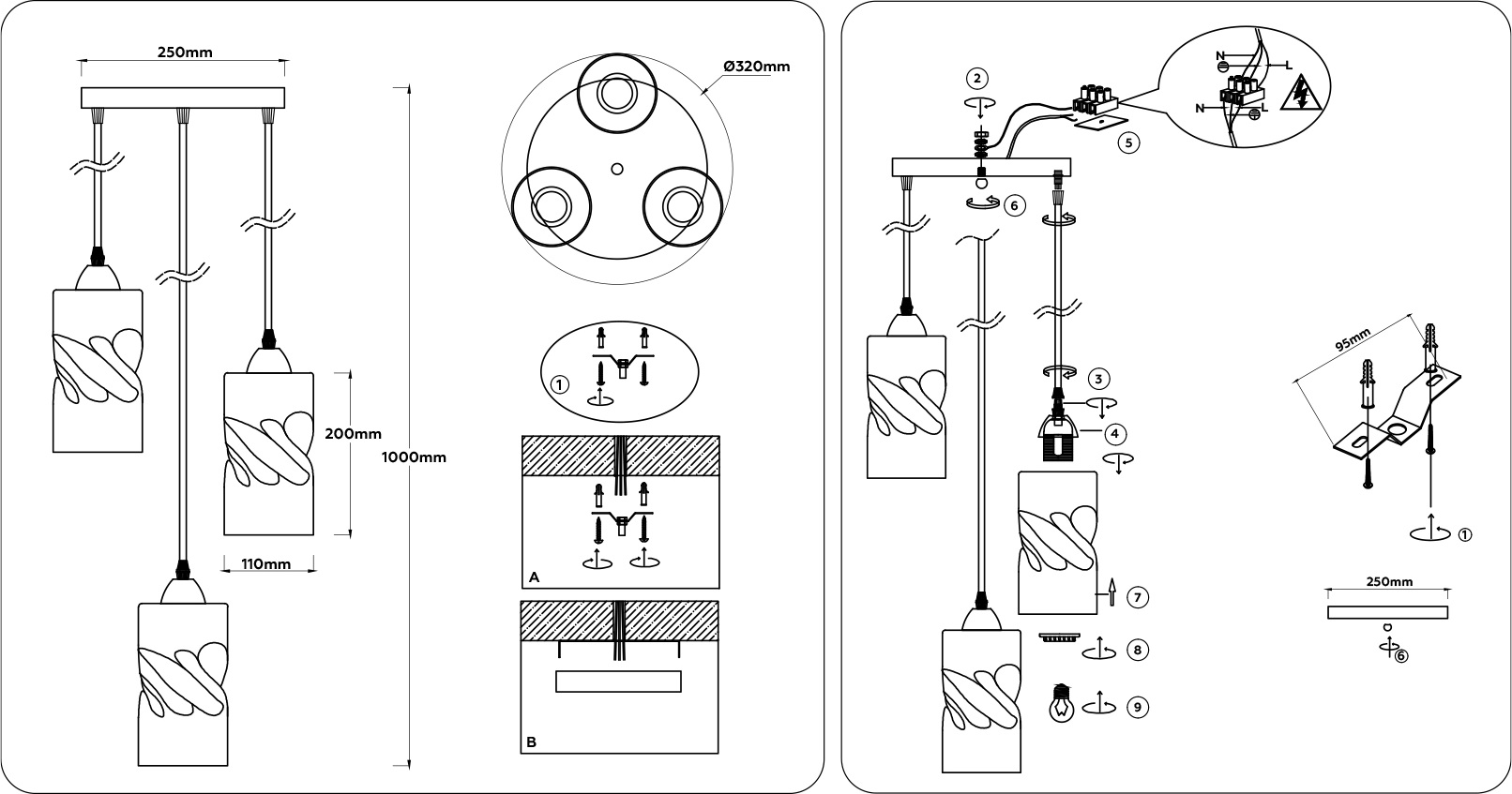 250mm

Ø320mm

200mm

1000mm

110mm

①

A

B

②

N

L

N

L

⑤

⑥

③

④

⑦

⑧

⑨

95mm

①

250mm

⑥