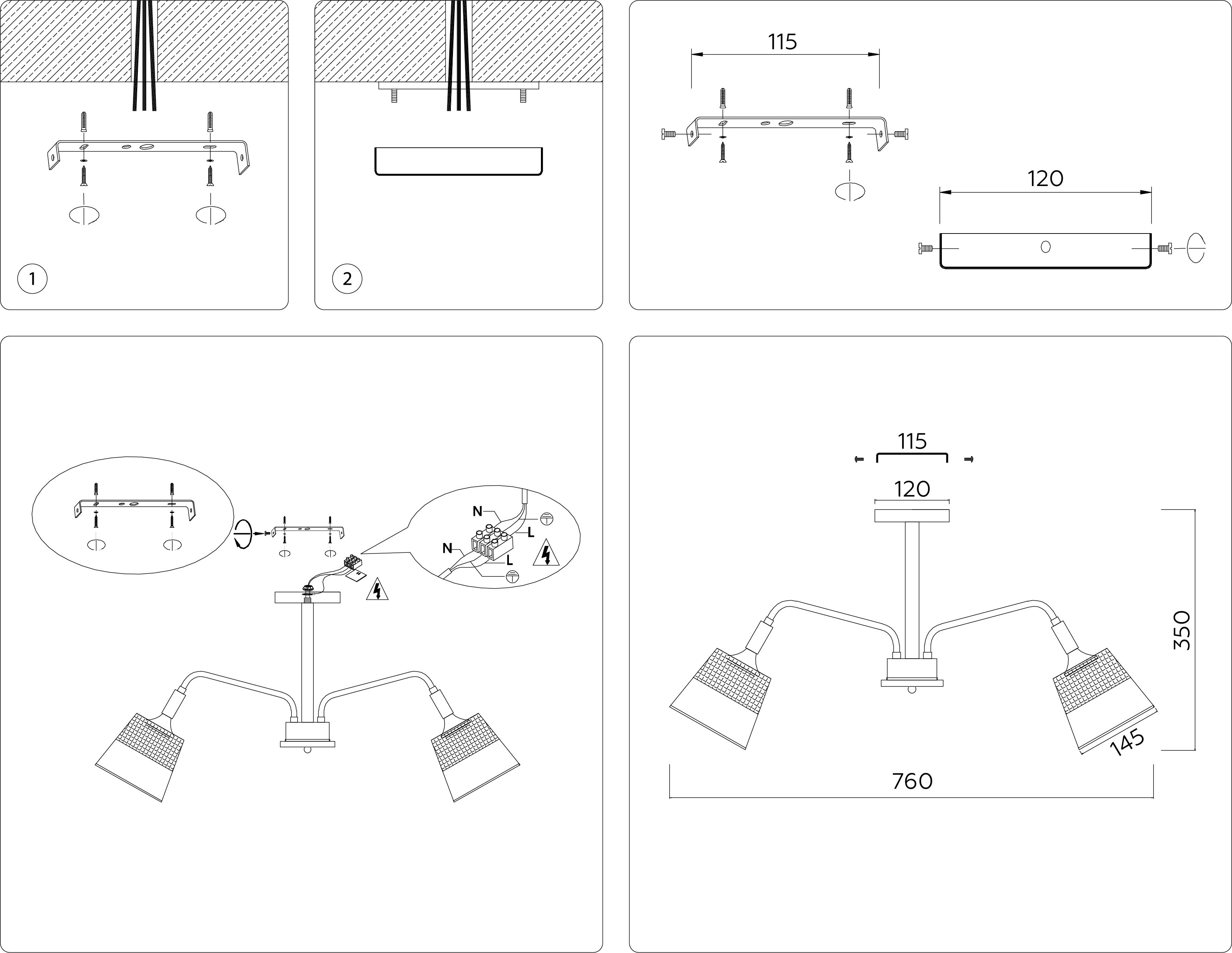 1

2

115

120

N

L

N

L

115

120

350

145

760