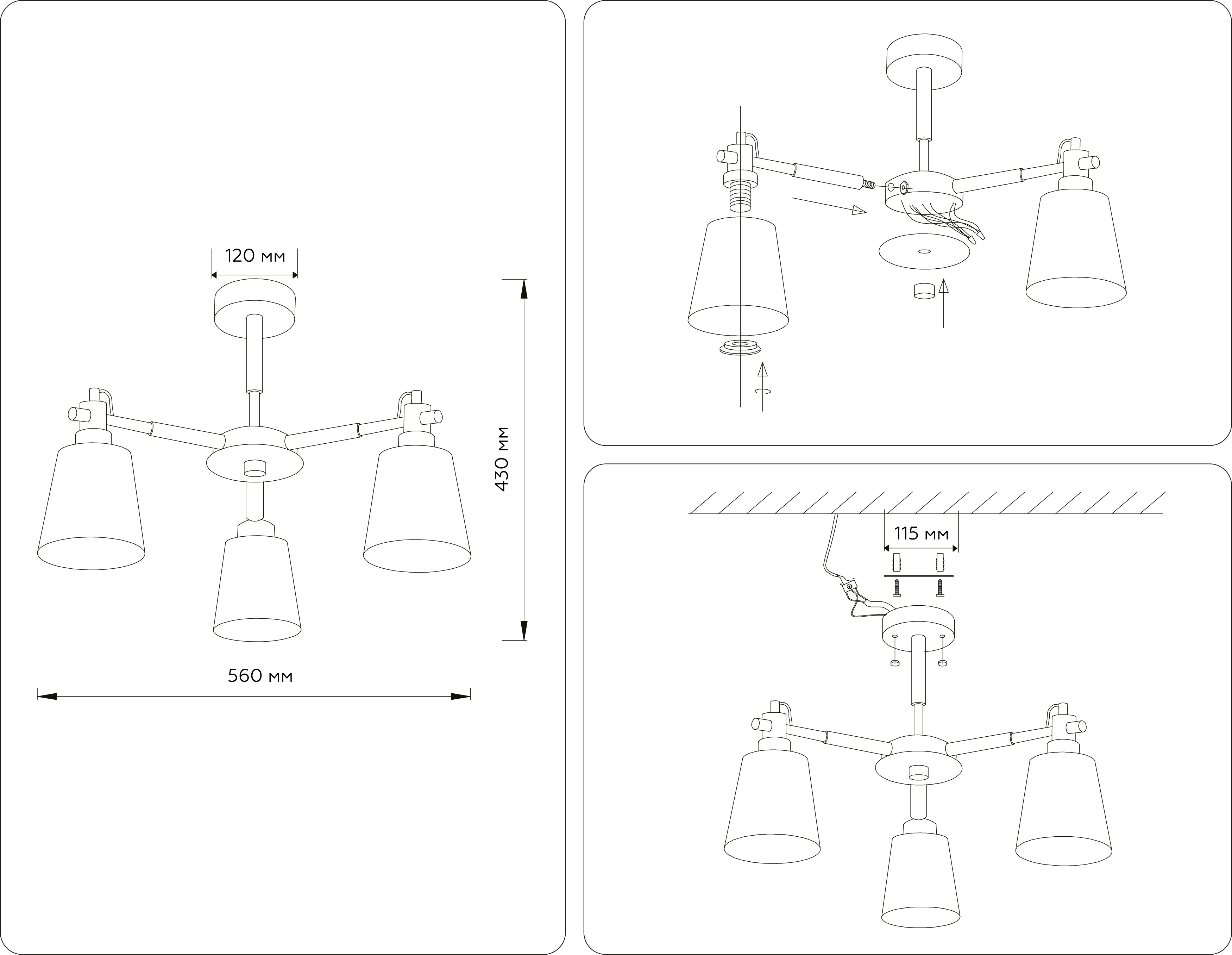 120 мм

430 мм

560 мм

115 мм