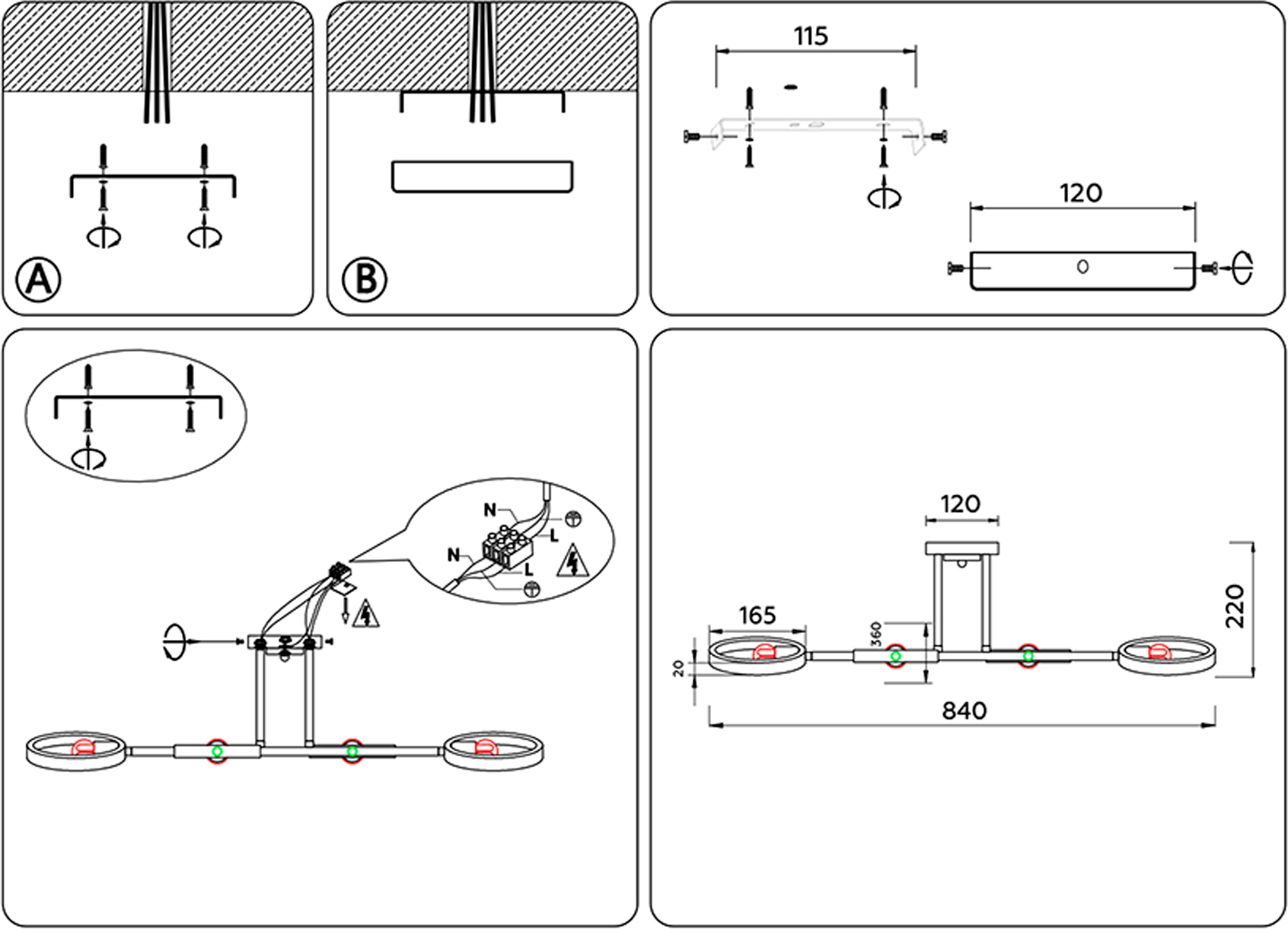 A

B

115

120

N

L

N

L

120

165

360

20

220

840