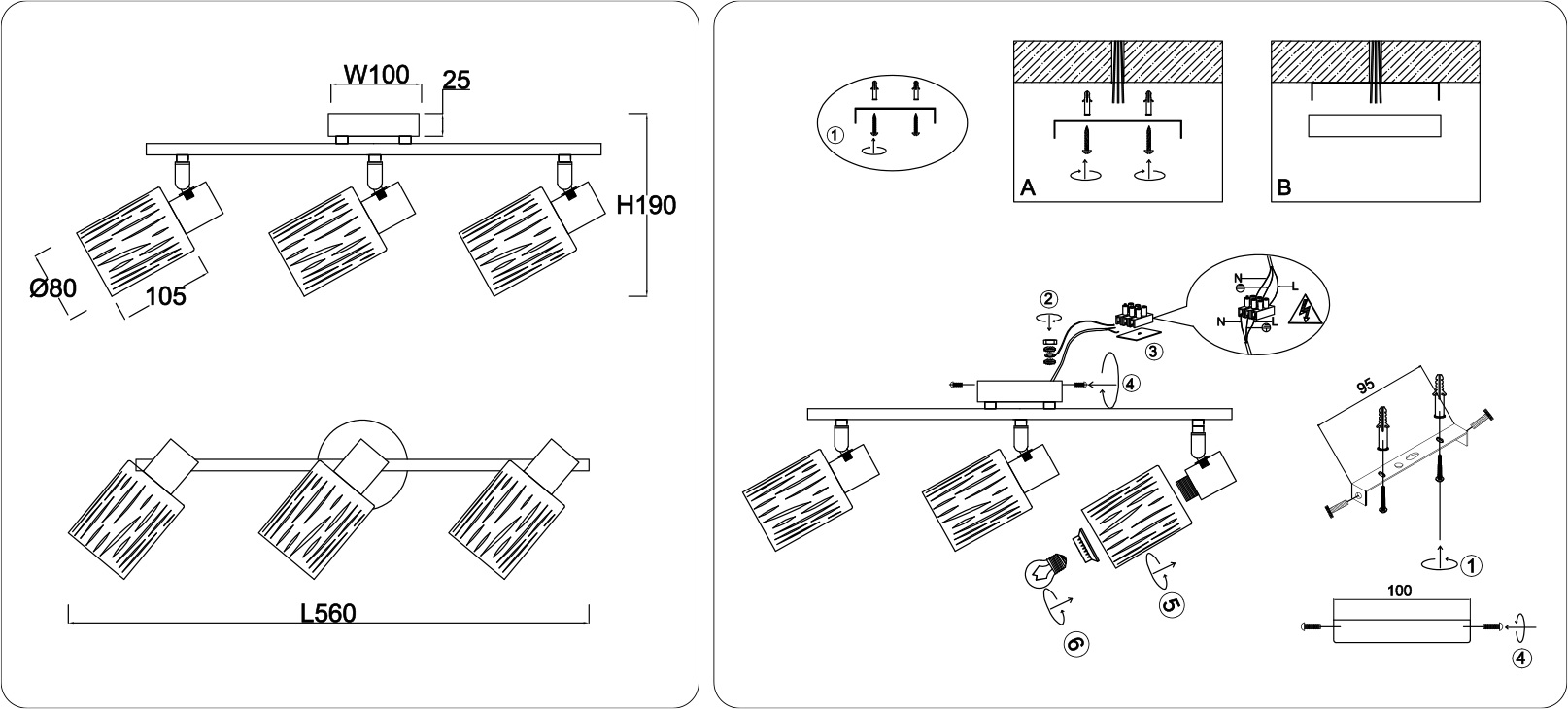 W100
25
H190
Ø80
105
L560

①
A
B
②
N
L
N
L
③
④
95
⑤
⑥
①
100
④