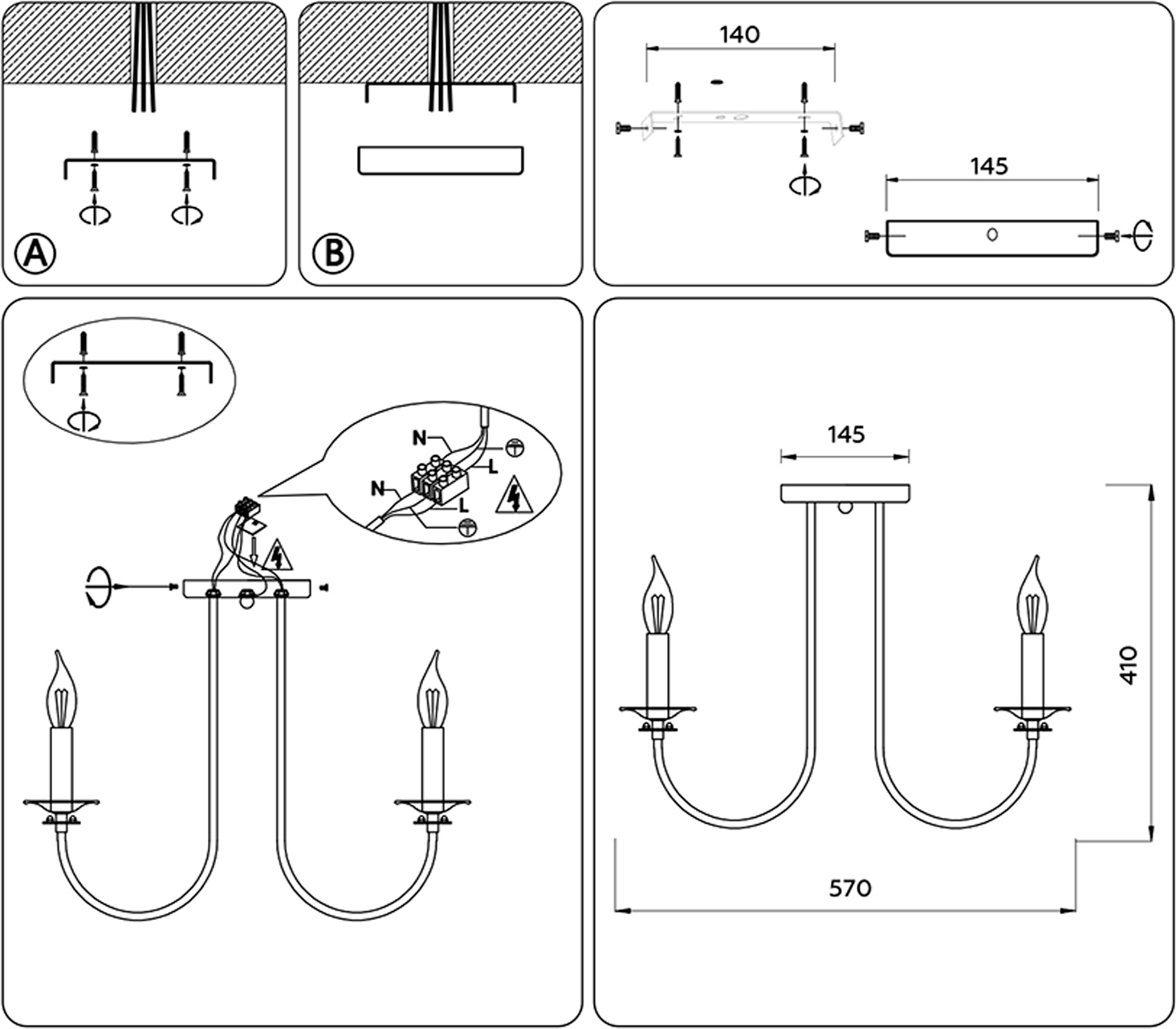 A

B

140

145

N

L

N

L

145

410

570