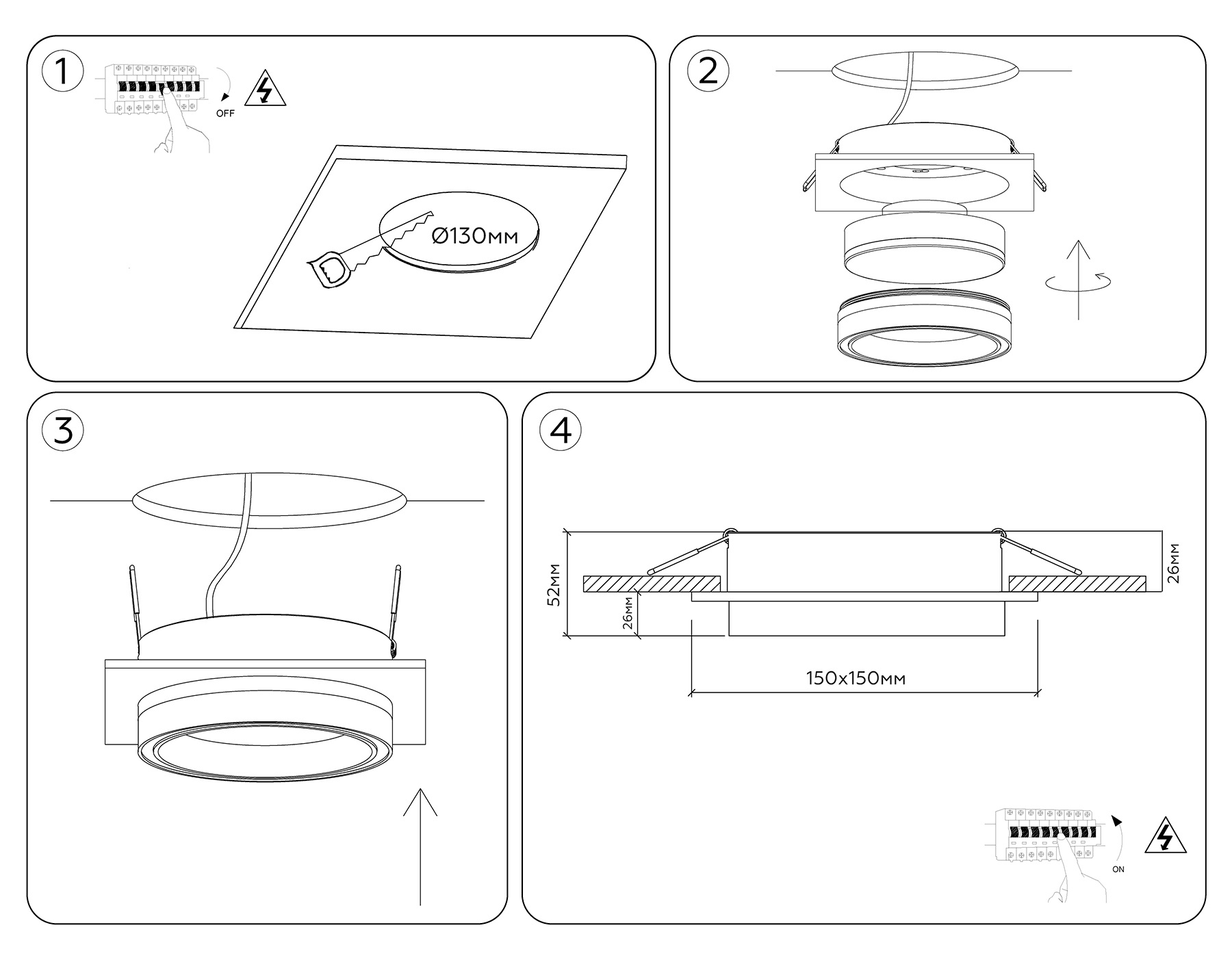 1

OFF

Ø130мм

2

3

4

52мм

26мм

26мм

150x150мм

ON