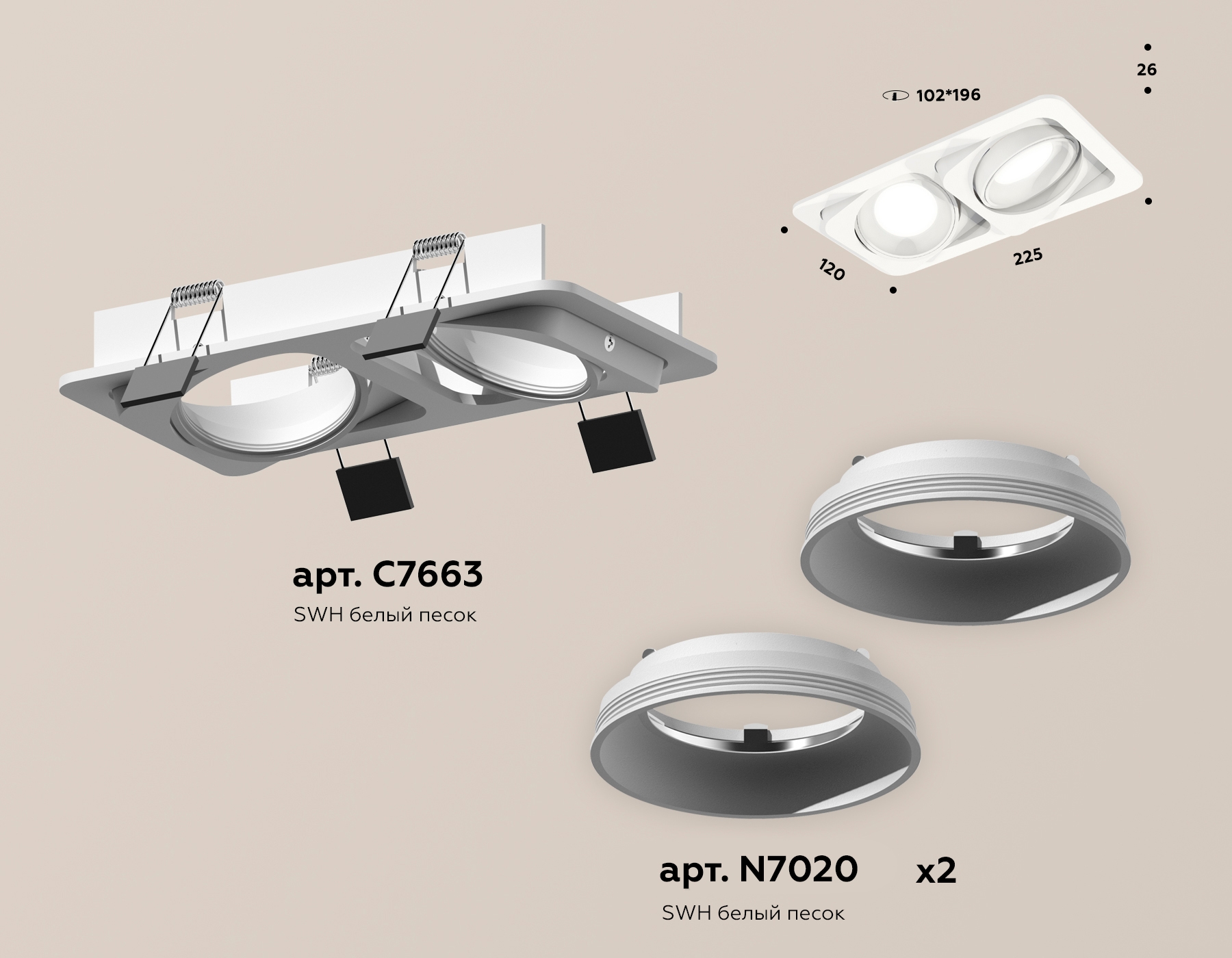 102*196

26

120

225

арт. C7663

SWH белый песок

арт. N7020 x2

SWH белый песок