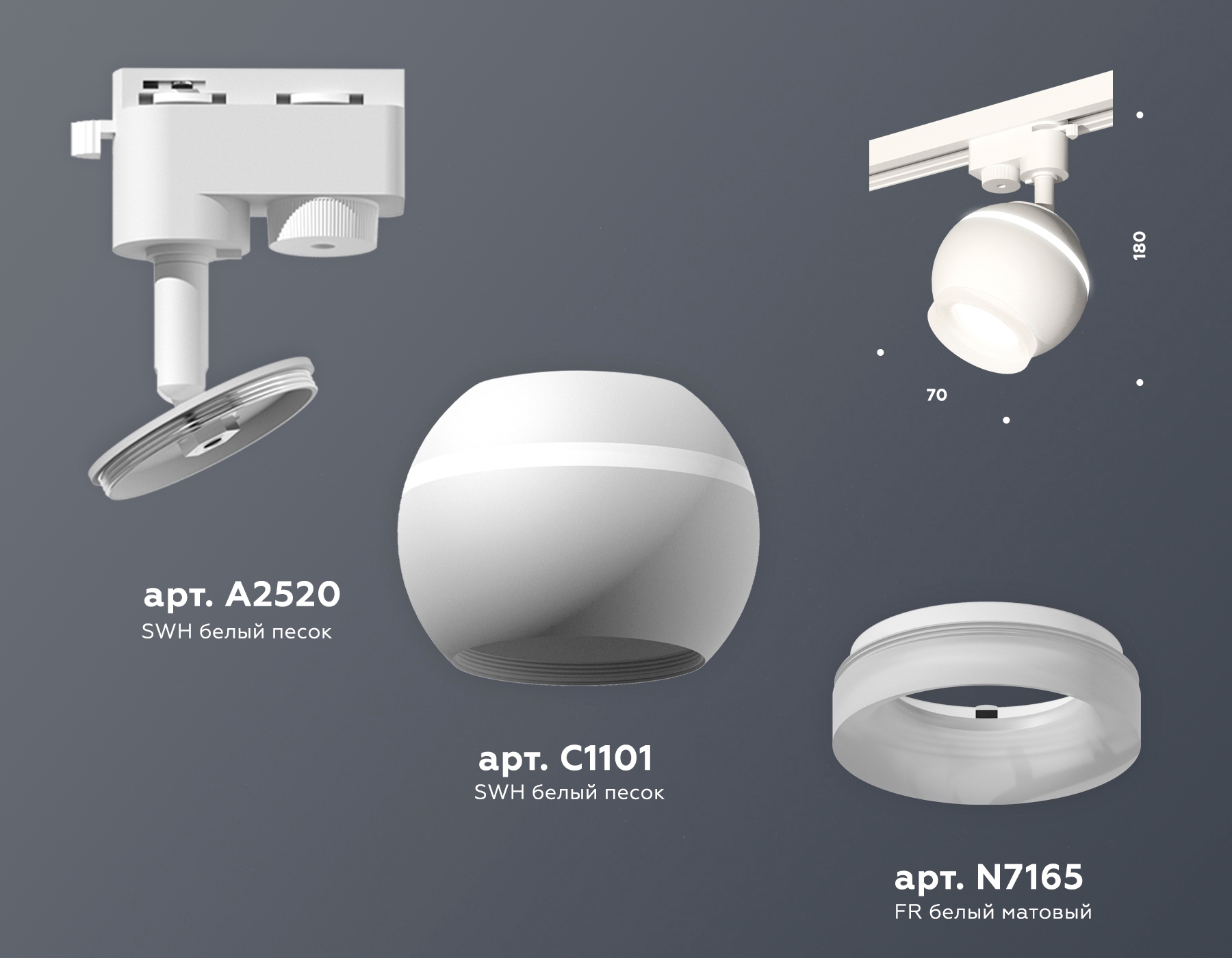 180

70

арт. A2520
SWH белый песок

арт. C1101
SWH белый песок

арт. N7165
FR белый матовый