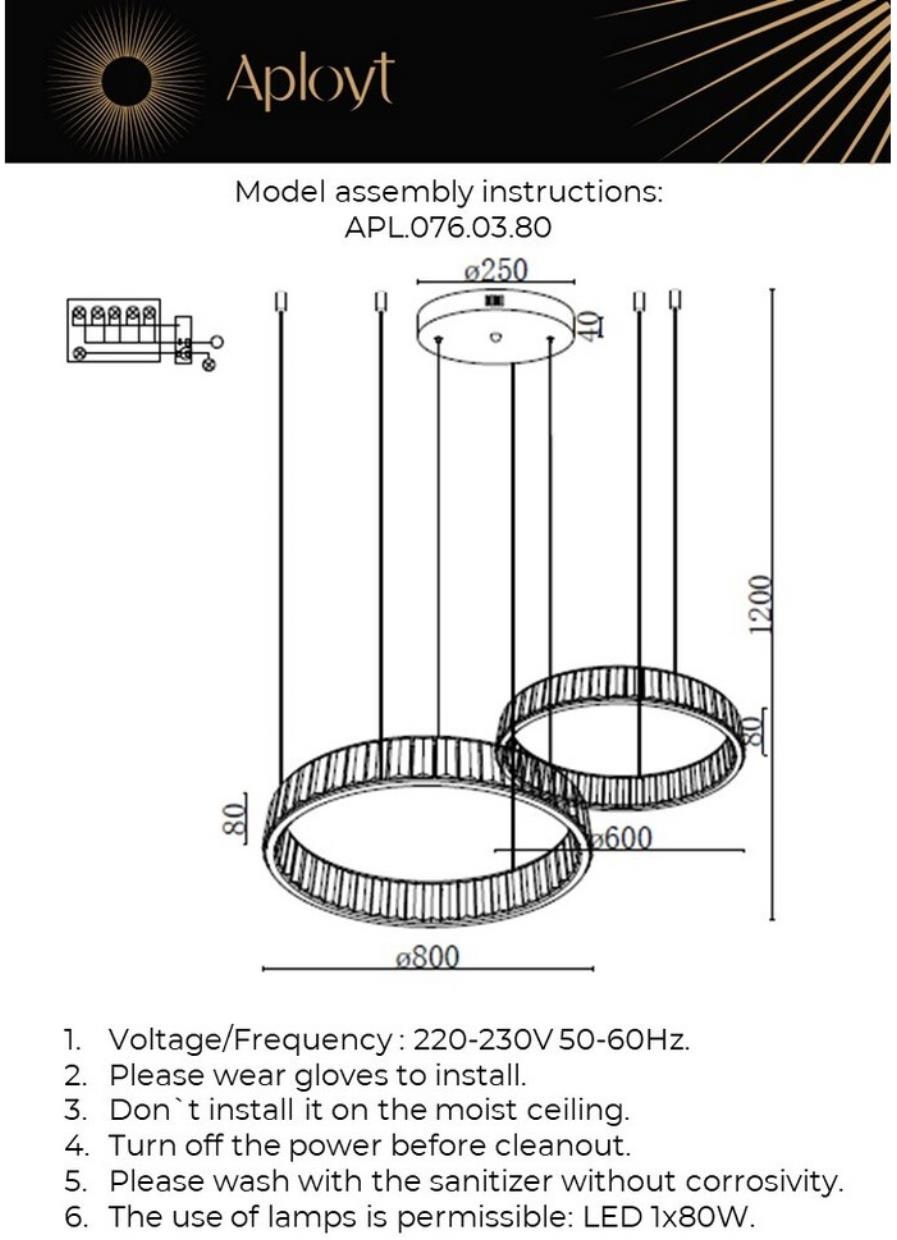 Aployt

Model assembly instructions:
APL.076.03.80

ø250
40
1200
80
80
ø600
ø800

1. Voltage/Frequency : 220-230V 50-60Hz.
2. Please wear gloves to install.
3. Don`t install it on the moist ceiling.
4. Turn off the power before cleanout.
5. Please wash with the sanitizer without corrosivity.
6. The use of lamps is permissible: LED 1x80W.