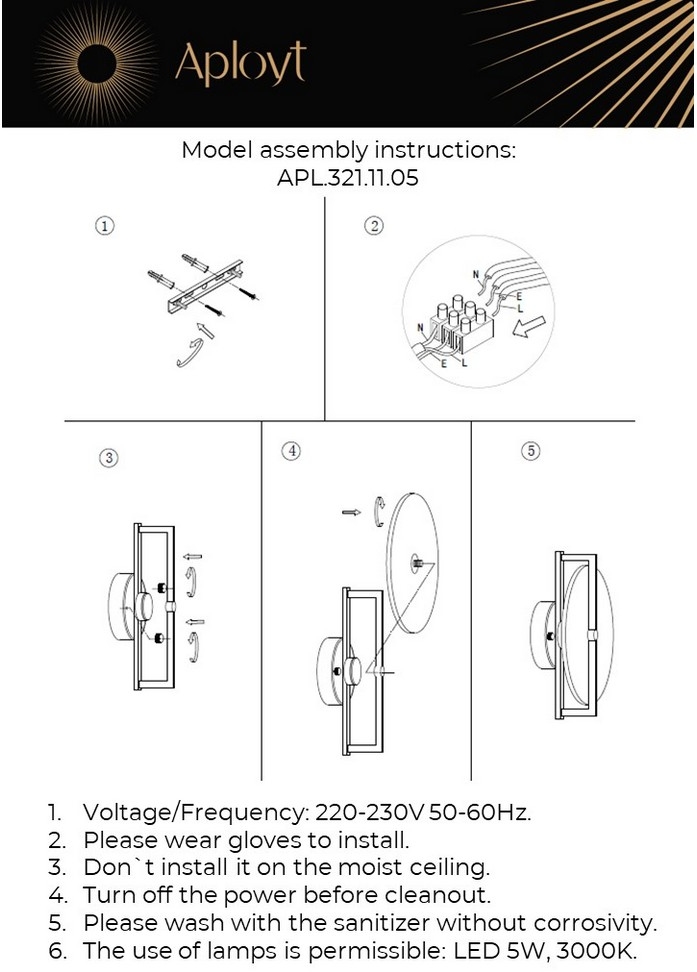 Aployt

Model assembly instructions:
APL.321.11.05

①

②

N
E
L
N
E
L

③

④

⑤

1. Voltage/Frequency: 220-230V 50-60Hz.
2. Please wear gloves to install.
3. Don`t install it on the moist ceiling.
4. Turn off the power before cleanout.
5. Please wash with the sanitizer without corrosivity.
6. The use of lamps is permissible: LED 5W, 3000K.