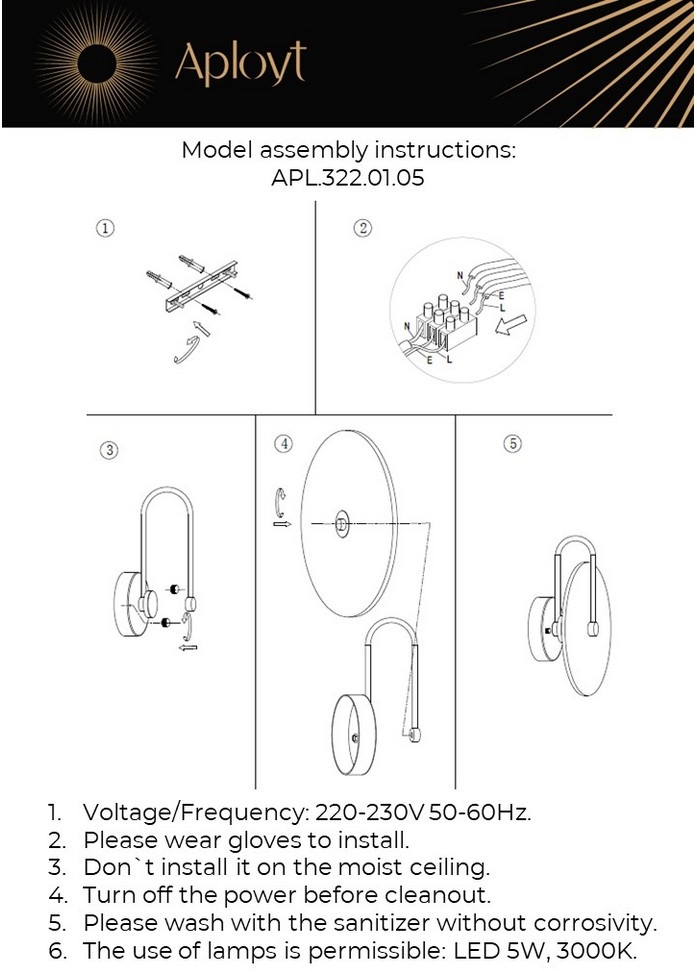 Aployt

Model assembly instructions:
APL.322.01.05

①

②

N
E
L
N
E
L

③

④

⑤

1. Voltage/Frequency: 220-230V 50-60Hz.
2. Please wear gloves to install.
3. Don`t install it on the moist ceiling.
4. Turn off the power before cleanout.
5. Please wash with the sanitizer without corrosivity.
6. The use of lamps is permissible: LED 5W, 3000K.