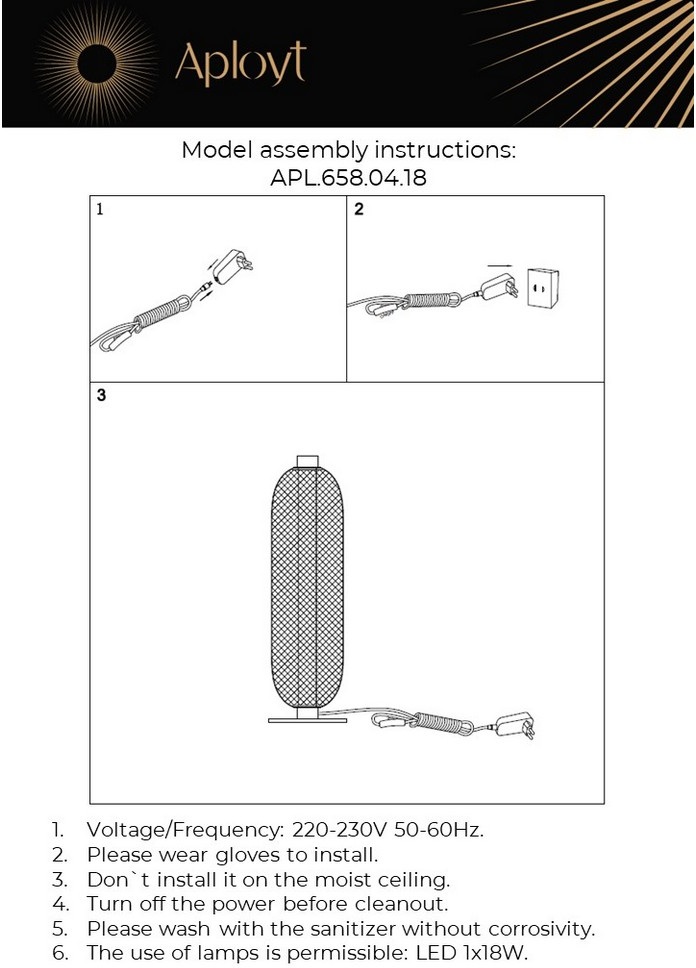 Aployt

Model assembly instructions:
APL.658.04.18

1

2

3

1. Voltage/Frequency: 220-230V 50-60Hz.
2. Please wear gloves to install.
3. Don`t install it on the moist ceiling.
4. Turn off the power before cleanout.
5. Please wash with the sanitizer without corrosivity.
6. The use of lamps is permissible: LED 1x18W.