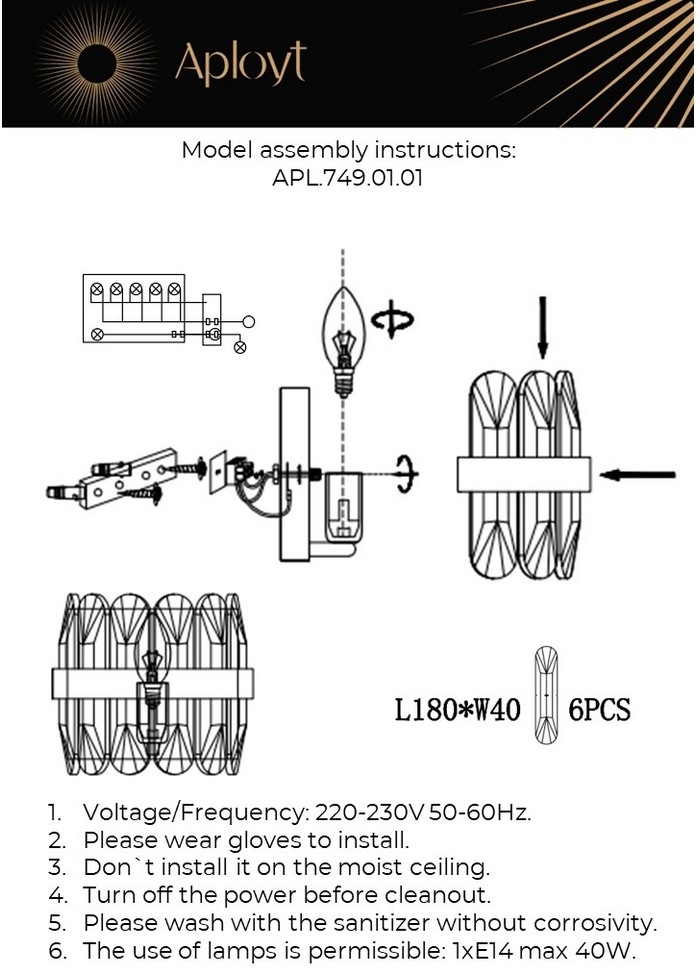 Aployt

Model assembly instructions:
APL.749.01.01

L180*W40 6PCS

1. Voltage/Frequency: 220-230V 50-60Hz.
2. Please wear gloves to install.
3. Don`t install it on the moist ceiling.
4. Turn off the power before cleanout.
5. Please wash with the sanitizer without corrosivity.
6. The use of lamps is permissible: 1xE14 max 40W.