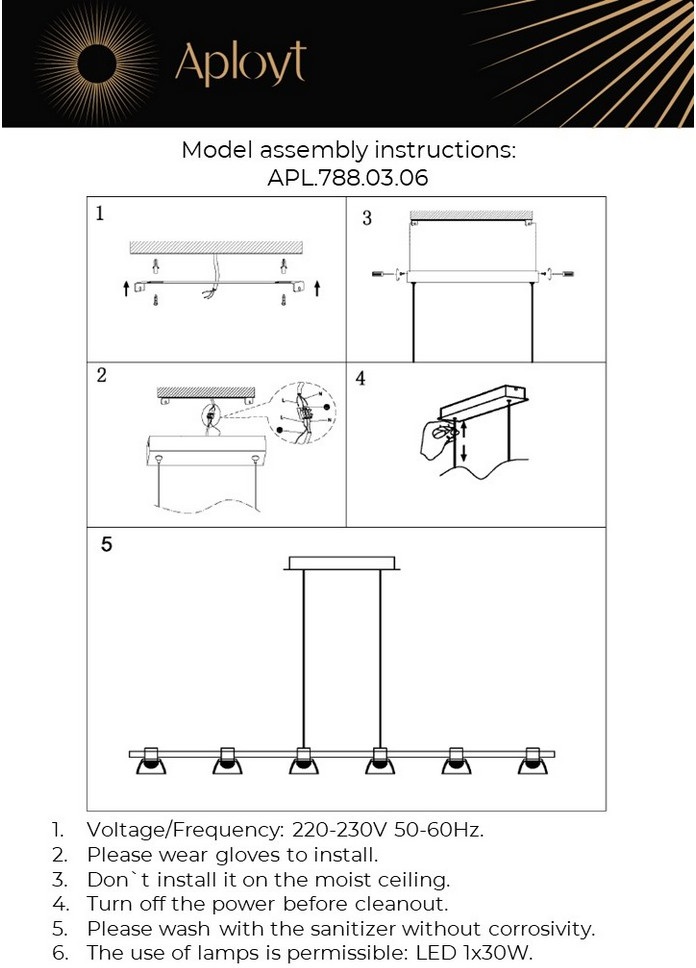 Aployt

Model assembly instructions:
APL.788.03.06

1

3

2

4

5

1. Voltage/Frequency: 220-230V 50-60Hz.
2. Please wear gloves to install.
3. Don`t install it on the moist ceiling.
4. Turn off the power before cleanout.
5. Please wash with the sanitizer without corrosivity.
6. The use of lamps is permissible: LED 1x30W.