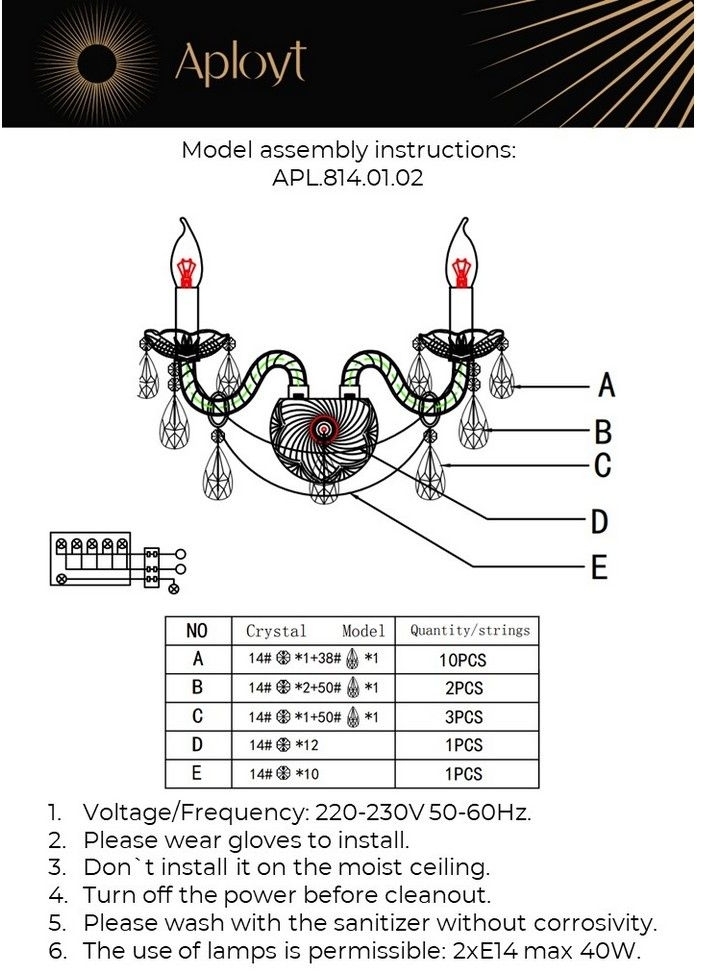 Aployt

Model assembly instructions:
APL.814.01.02

A
B
C
D
E

| NO | Crystal Model | Quantity/strings |
|---|---|---|
| A | 14# *1+38# *1 | 10PCS |
| B | 14# *2+50# *1 | 2PCS |
| C | 14# *1+50# *1 | 3PCS |
| D | 14# *12 | 1PCS |
| E | 14# *10 | 1PCS |

1. Voltage/Frequency: 220-230V 50-60Hz.
2. Please wear gloves to install.
3. Don`t install it on the moist ceiling.
4. Turn off the power before cleanout.
5. Please wash with the sanitizer without corrosivity.
6. The use of lamps is permissible: 2xE14 max 40W.