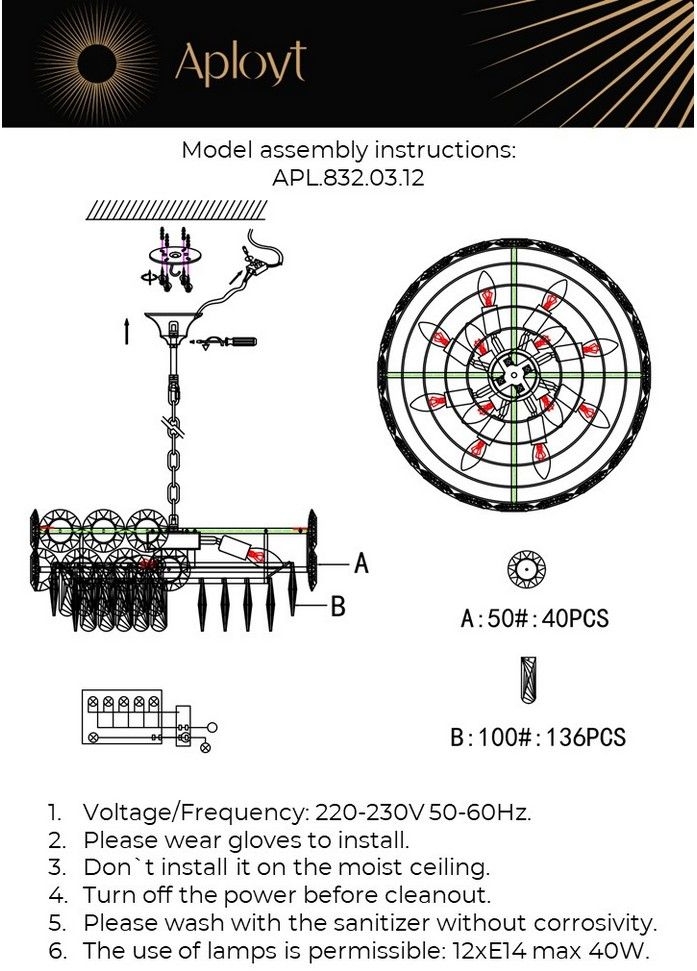 Aployt

Model assembly instructions:
APL.832.03.12

A
B

A:50#:40PCS

B:100#:136PCS

1. Voltage/Frequency: 220-230V 50-60Hz.
2. Please wear gloves to install.
3. Don`t install it on the moist ceiling.
4. Turn off the power before cleanout.
5. Please wash with the sanitizer without corrosivity.
6. The use of lamps is permissible: 12xE14 max 40W.