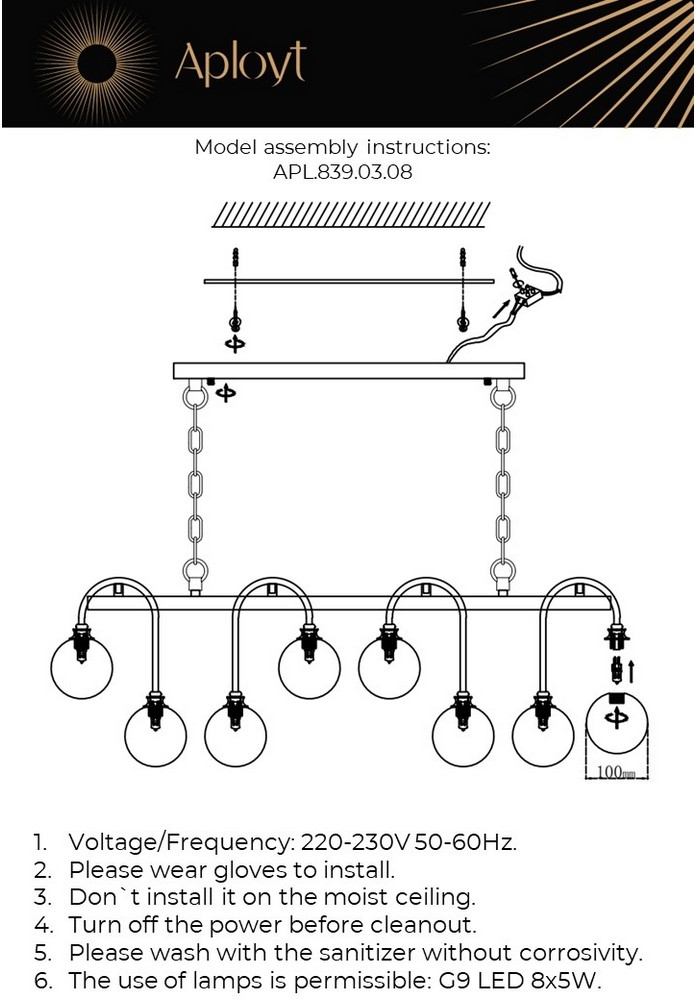 Aployt

Model assembly instructions:
APL.839.03.08

100mm

1. Voltage/Frequency: 220-230V 50-60Hz.
2. Please wear gloves to install.
3. Don`t install it on the moist ceiling.
4. Turn off the power before cleanout.
5. Please wash with the sanitizer without corrosivity.
6. The use of lamps is permissible: G9 LED 8x5W.