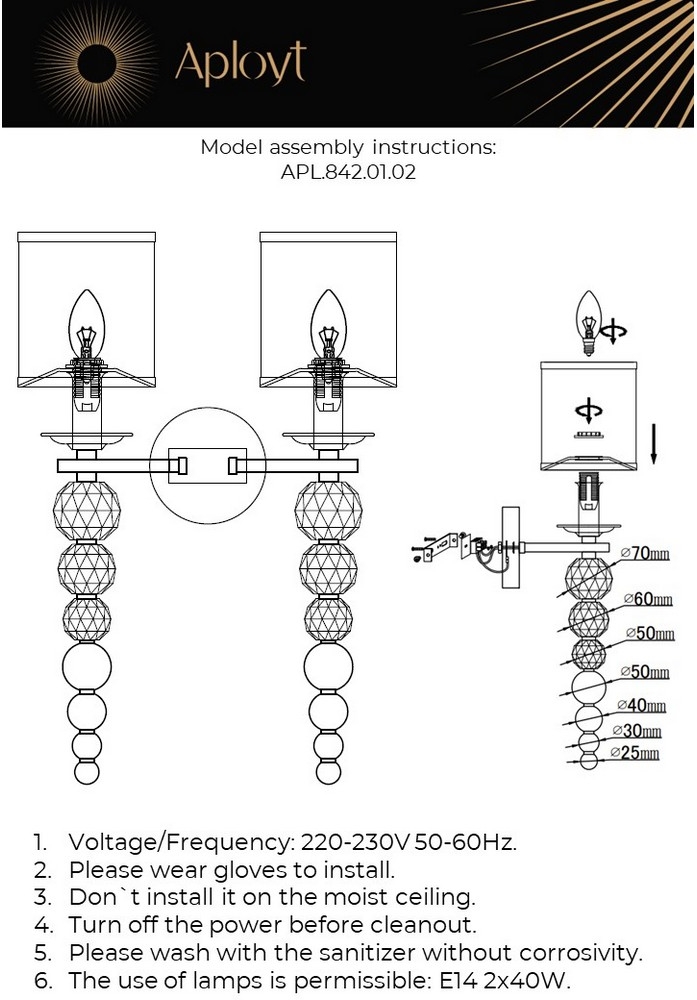 Aployt

Model assembly instructions:
APL.842.01.02

⌀70mm
⌀60mm
⌀50mm
⌀50mm
⌀40mm
⌀30mm
⌀25mm

1. Voltage/Frequency: 220-230V 50-60Hz.
2. Please wear gloves to install.
3. Don`t install it on the moist ceiling.
4. Turn off the power before cleanout.
5. Please wash with the sanitizer without corrosivity.
6. The use of lamps is permissible: E14 2x40W.