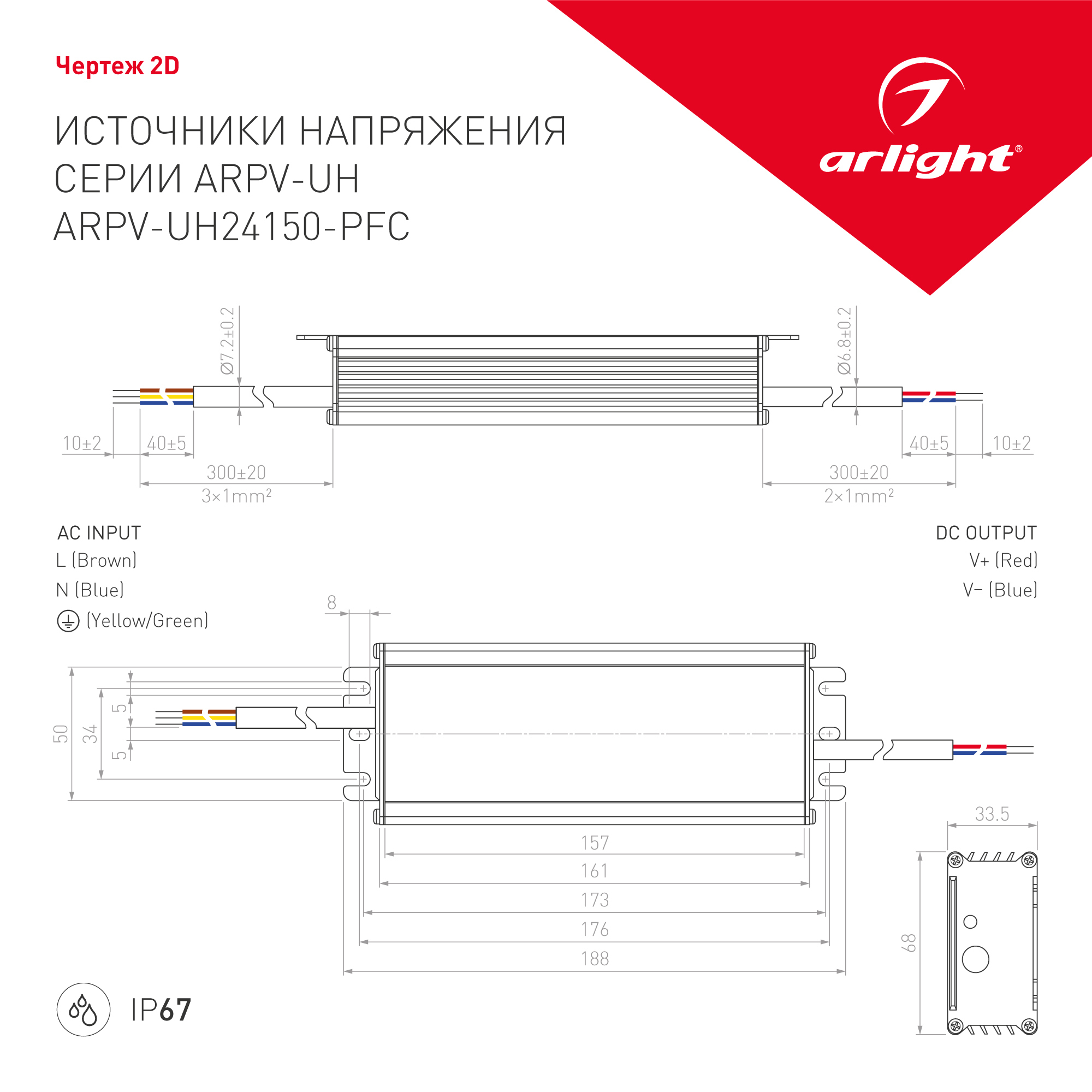 Чертеж 2D

ИСТОЧНИКИ НАПРЯЖЕНИЯ СЕРИИ ARPV-UH ARPV-UH24150-PFC

arlight®

Ø7.2±0.2

Ø6.8±0.2

10±2
40±5
300±20
3×1mm²

40±5
10±2
300±20
2×1mm²

AC INPUT
L (Brown)
N (Blue)
(Yellow/Green)

DC OUTPUT
V+ (Red)
V− (Blue)

8

50
34
5
5

157
161
173
176
188

33.5

68

IP67