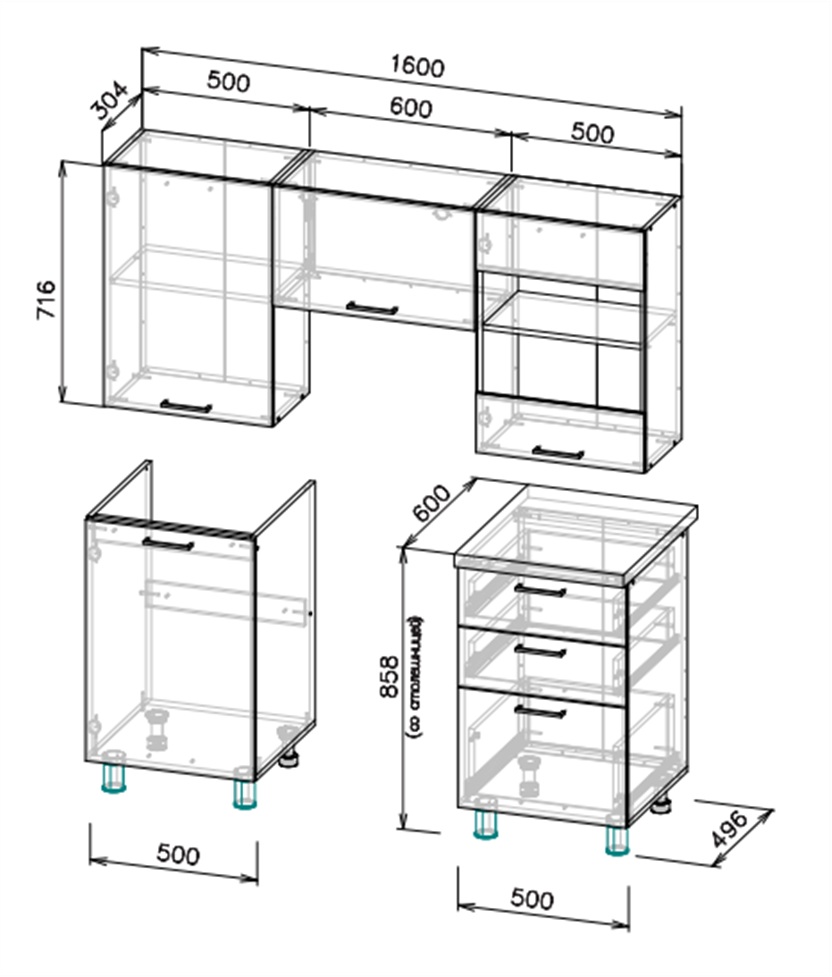 1600
304
500
600
500
716
600
858
(со столешницей)
496
500
500