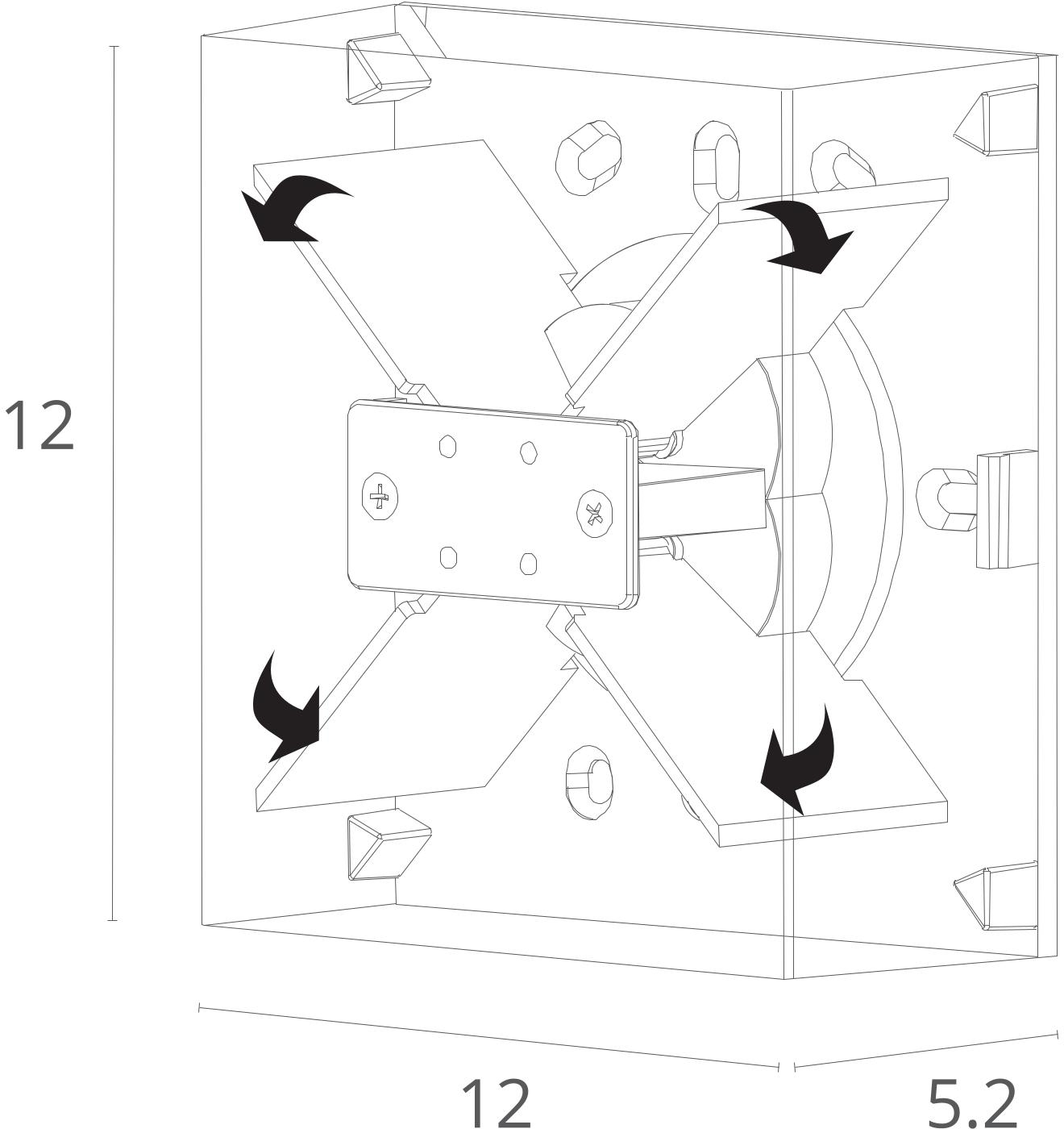 12

12

5.2